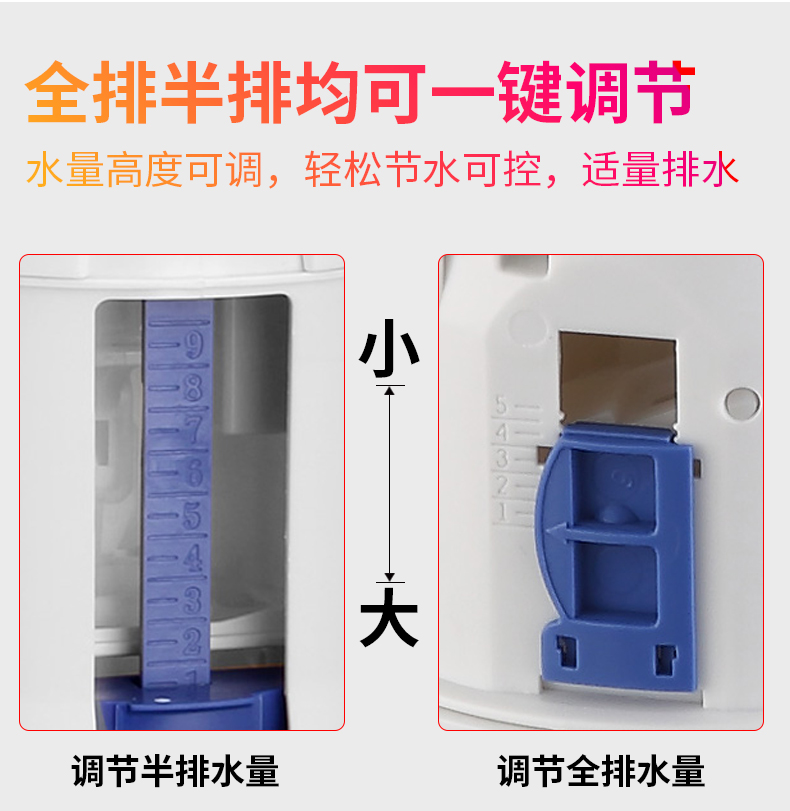 全排半排均可一键调节

水量高度可调，轻松节水可控，适量排水

9
8
7
6
5
4
3
2
1

小

大

5
4
3
2
1

调节半排水量

调节全排水量