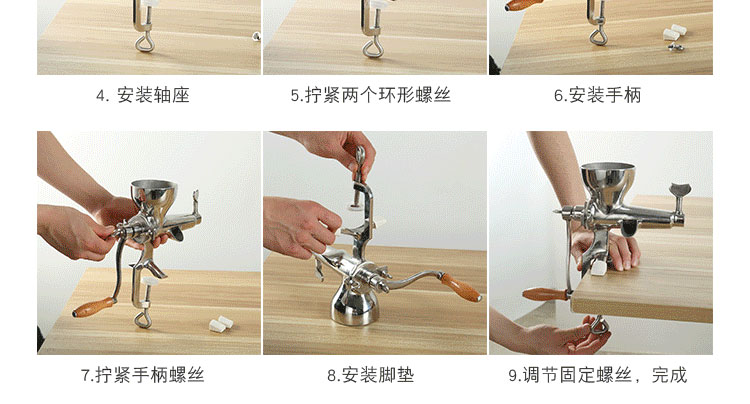 4. 安装轴座

5.拧紧两个环形螺丝

6.安装手柄

7.拧紧手柄螺丝

8.安装脚垫

9.调节固定螺丝，完成