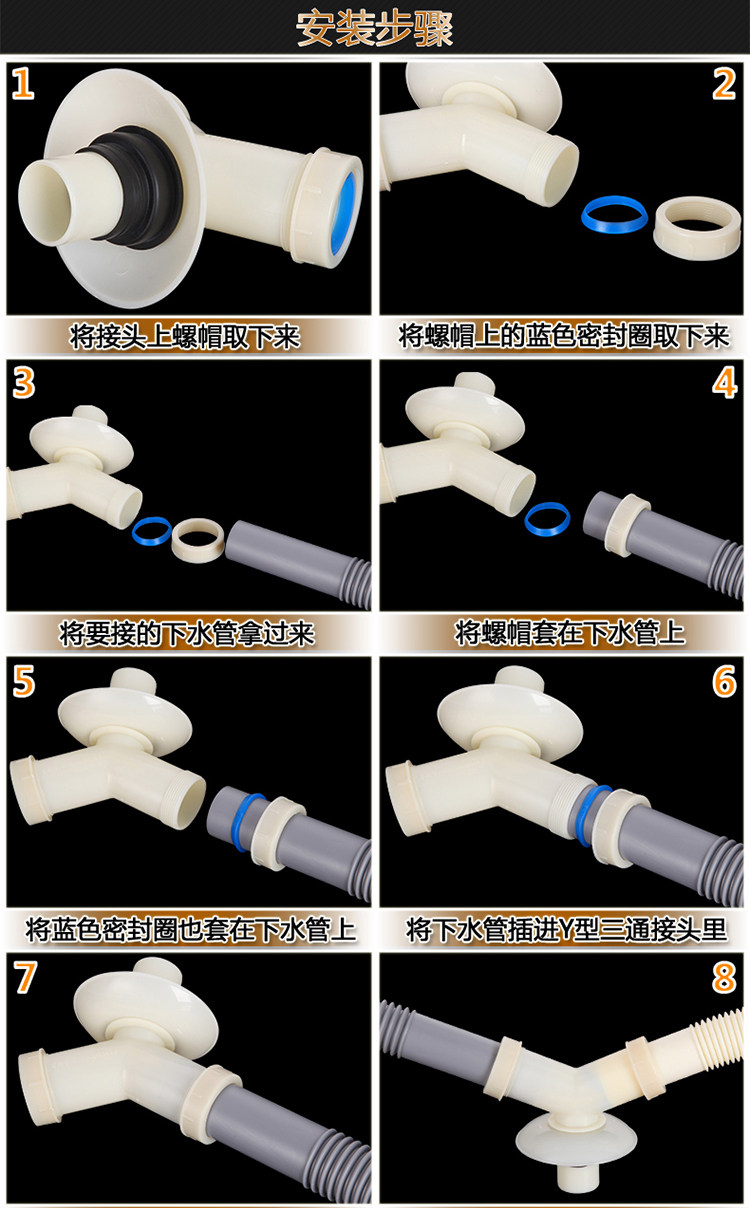 安装步骤

1
将接头上螺帽取下来

2
将螺帽上的蓝色密封圈取下来

3
将要接的下水管拿过来

4
将螺帽套在下水管上

5
将蓝色密封圈也套在下水管上

6
将下水管插进Y型三通接头里

7

8