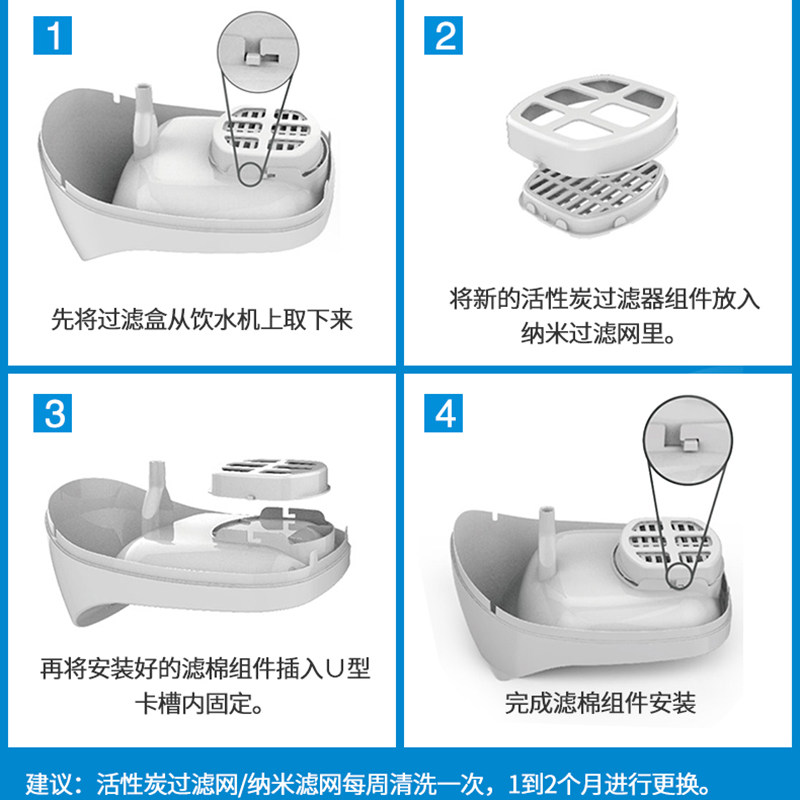 1

先将过滤盒从饮水机上取下来

2

将新的活性炭过滤器组件放入纳米过滤网里。

3

再将安装好的滤棉组件插入U型卡槽内固定。

4

完成滤棉组件安装

建议：活性炭过滤网/纳米滤网每周清洗一次，1到2个月进行更换。