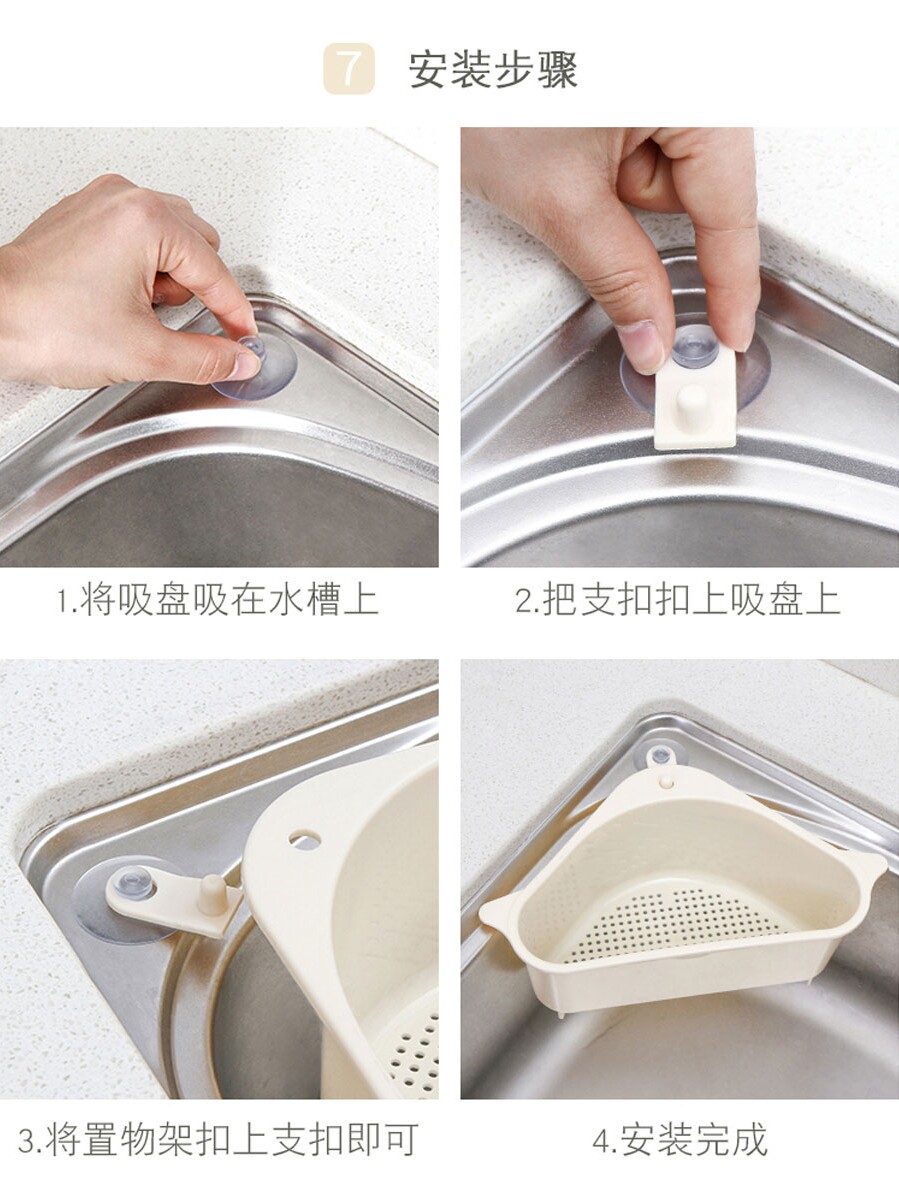 7 安装步骤

1.将吸盘吸在水槽上

2.把支扣扣上吸盘上

3.将置物架扣上支扣即可

4.安装完成