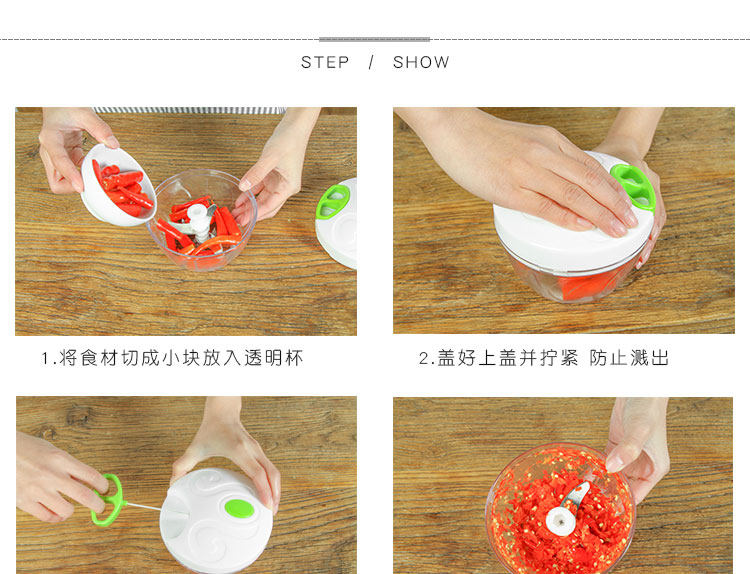 STEP / SHOW

1.将食材切成小块放入透明杯

2.盖好上盖并拧紧 防止溅出