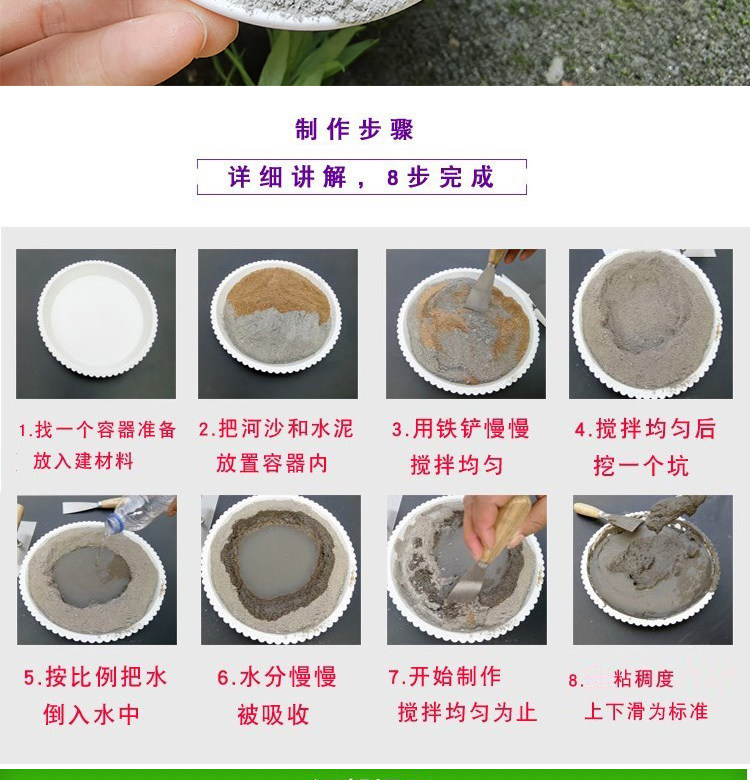 制作步骤

详细讲解，8步完成

1.找一个容器准备放入建材料

2.把河沙和水泥放置容器内

3.用铁铲慢慢搅拌均匀

4.搅拌均匀后挖一个坑

5.按比例把水倒入水中

6.水分慢慢被吸收

7.开始制作搅拌均匀为止

8. 粘稠度上下滑为标准