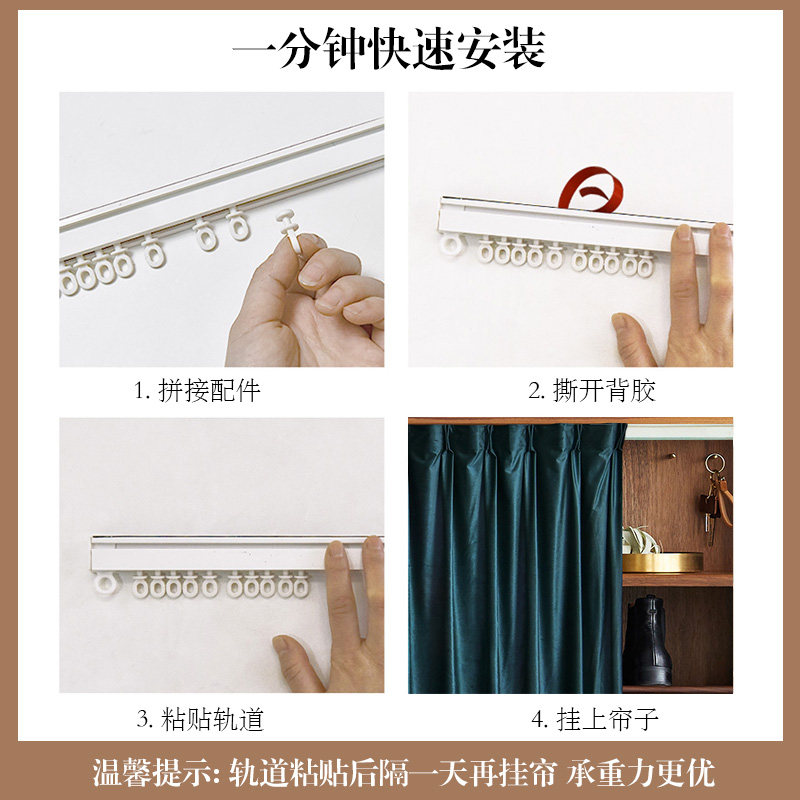 一分钟快速安装

1. 拼接配件

2. 撕开背胶

3. 粘贴轨道

4. 挂上帘子

温馨提示: 轨道粘贴后隔一天再挂帘 承重力更优