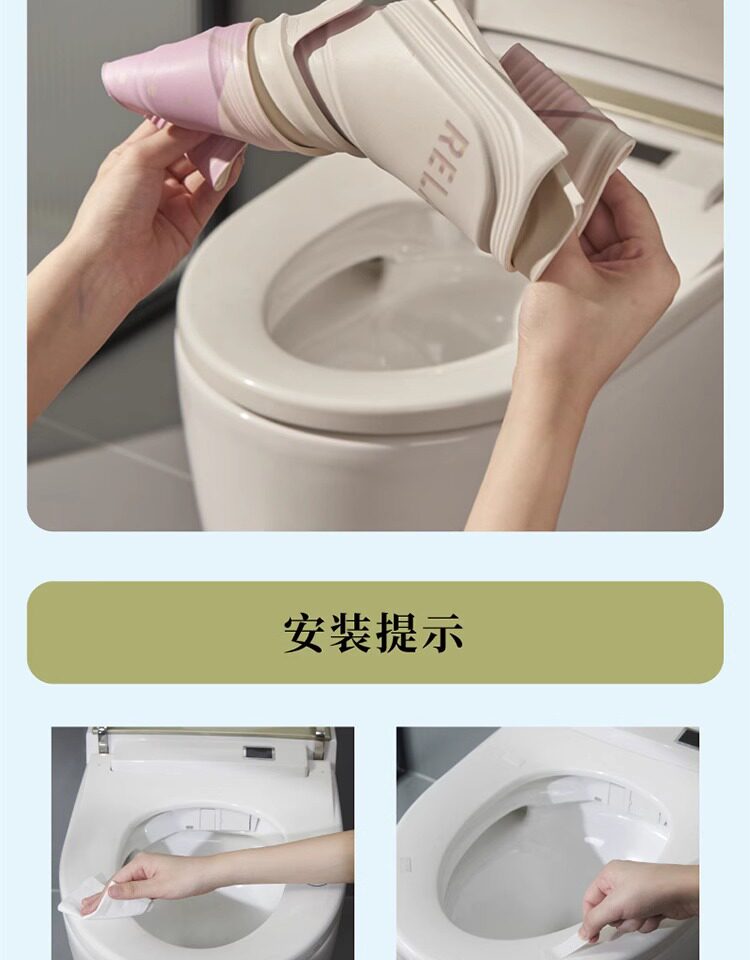 REL

安装提示