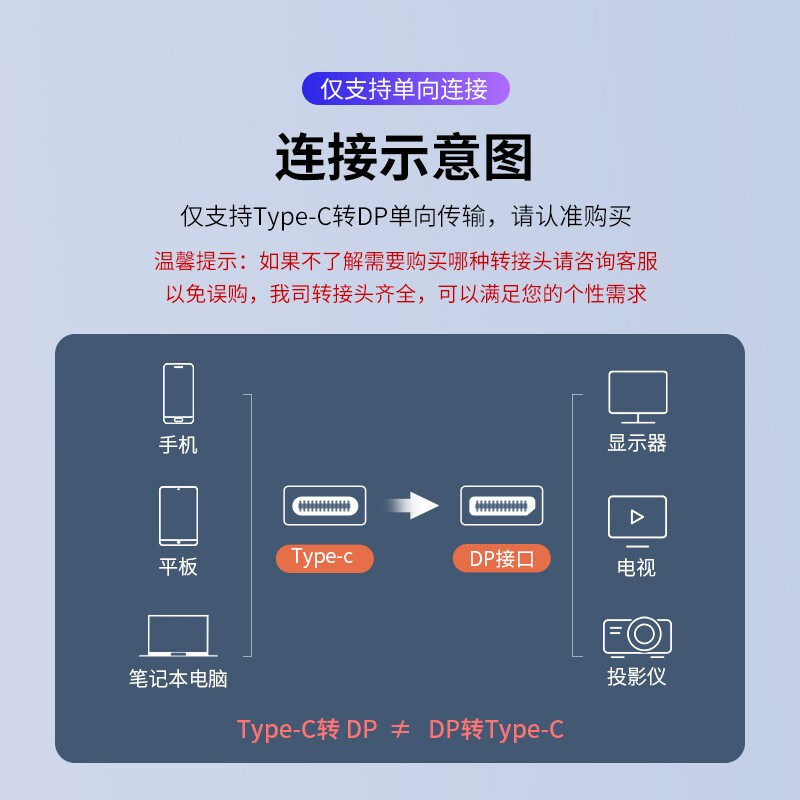 仅支持单向连接

连接示意图

仅支持Type-C转DP单向传输，请认准购买

温馨提示：如果不了解需要购买哪种转接头请咨询客服
以免误购，我司转接头齐全，可以满足您的个性需求

手机

平板

笔记本电脑

Type-c

DP接口

显示器

电视

投影仪

Type-C转 DP ≠ DP转Type-C