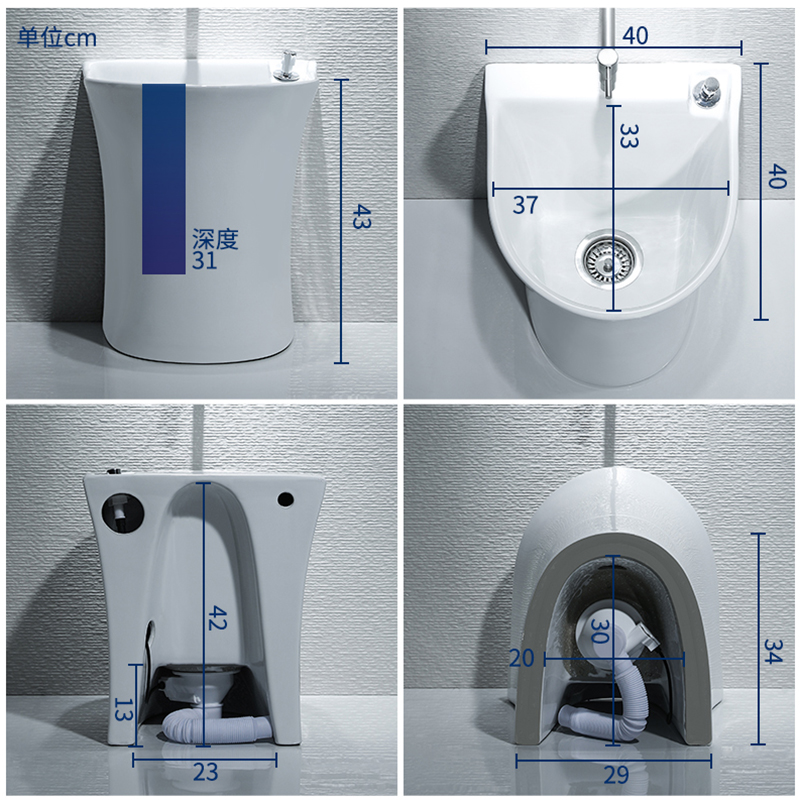 单位cm

深度
31

43

40

33

37

40

42

13

23

30

20

34

29