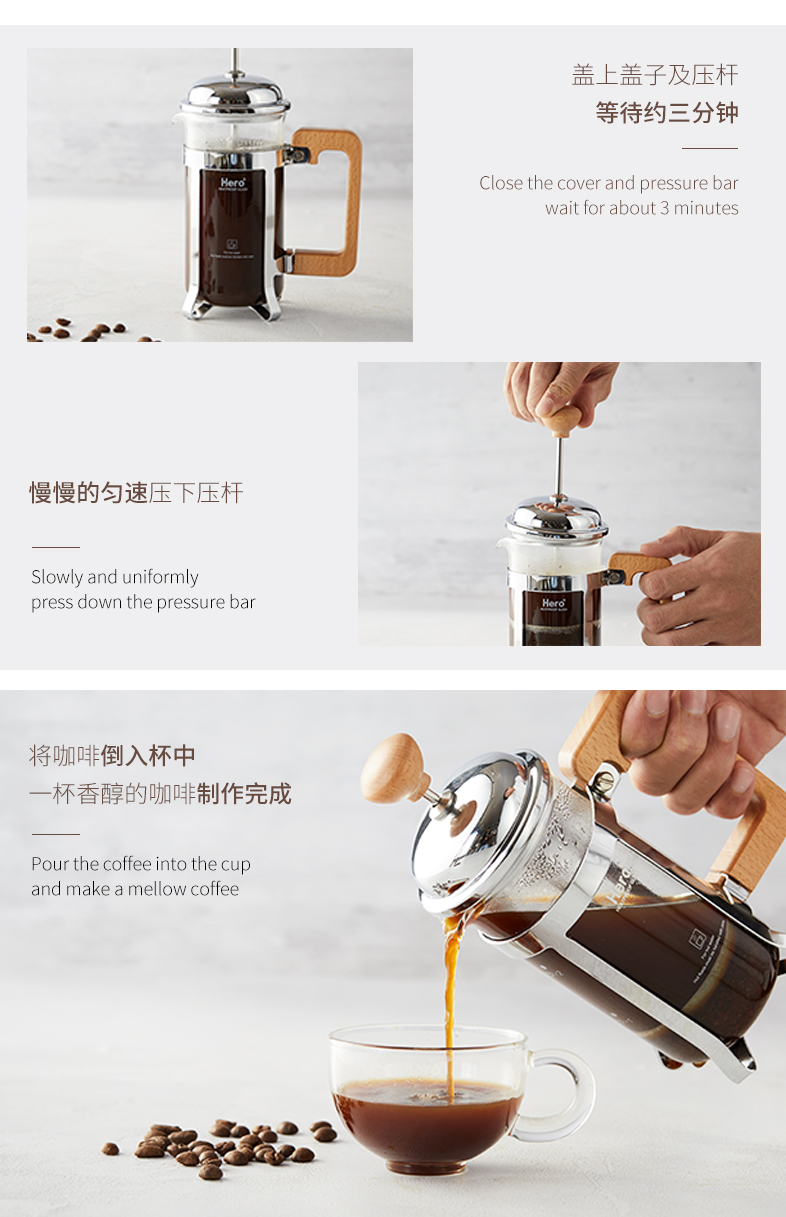 Hero

盖上盖子及压杆
等待约三分钟

Close the cover and pressure bar
wait for about 3 minutes

慢慢的匀速压下压杆

Slowly and uniformly
press down the pressure bar

Hero

将咖啡倒入杯中
一杯香醇的咖啡制作完成

Pour the coffee into the cup
and make a mellow coffee

Hero