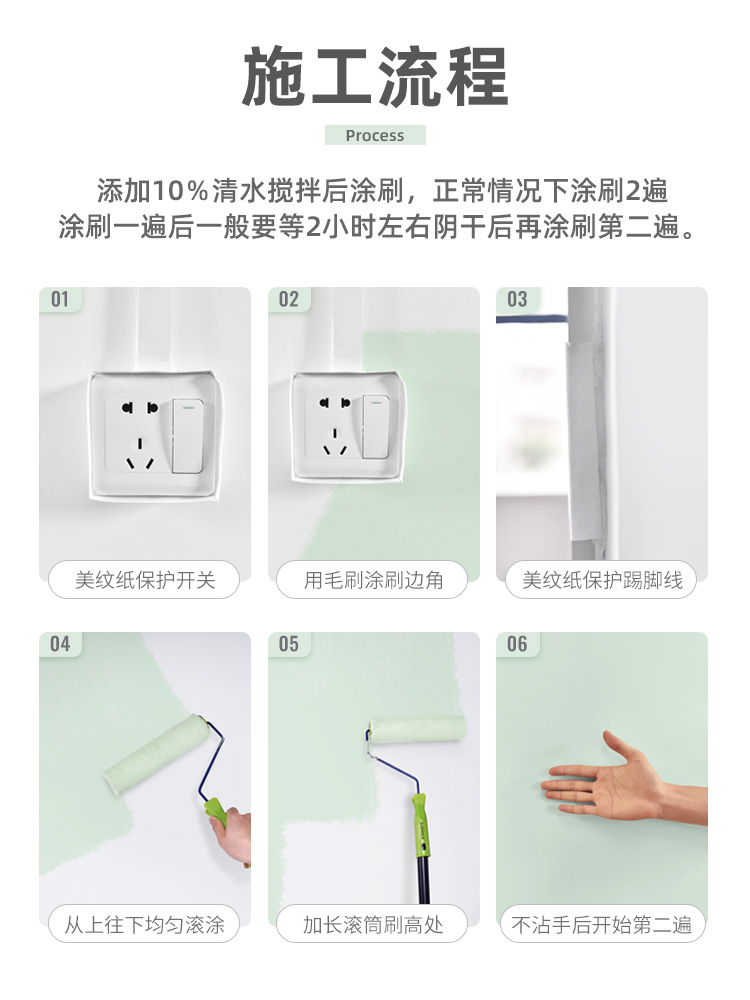 施工流程

Process

添加10%清水搅拌后涂刷，正常情况下涂刷2遍
涂刷一遍后一般要等2小时左右阴干后再涂刷第二遍。

01
美纹纸保护开关

02
用毛刷涂刷边角

03
美纹纸保护踢脚线

04
从上往下均匀滚涂

05
加长滚筒刷高处

06
不沾手后开始第二遍