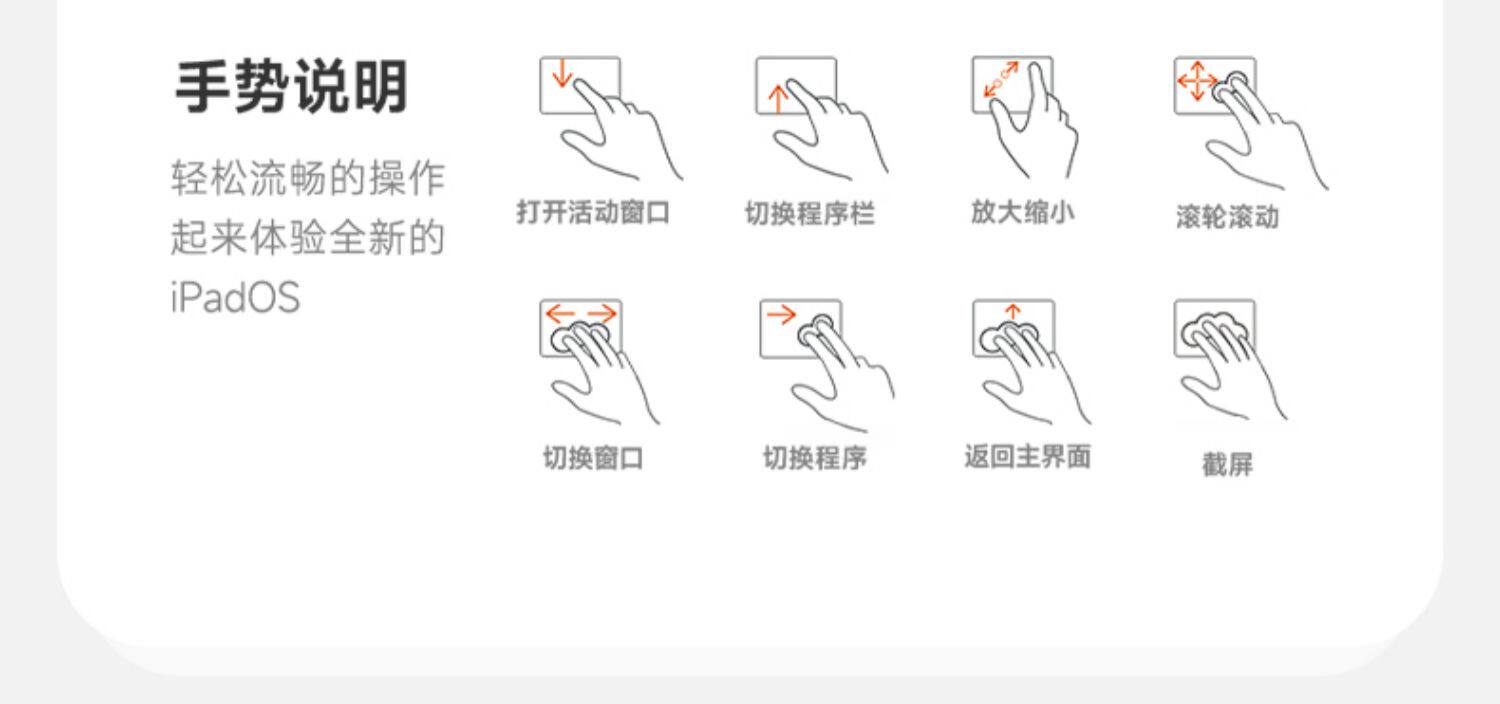 手势说明

轻松流畅的操作起来体验全新的iPadOS

打开活动窗口

切换程序栏

放大缩小

滚轮滚动

切换窗口

切换程序

返回主界面

截屏