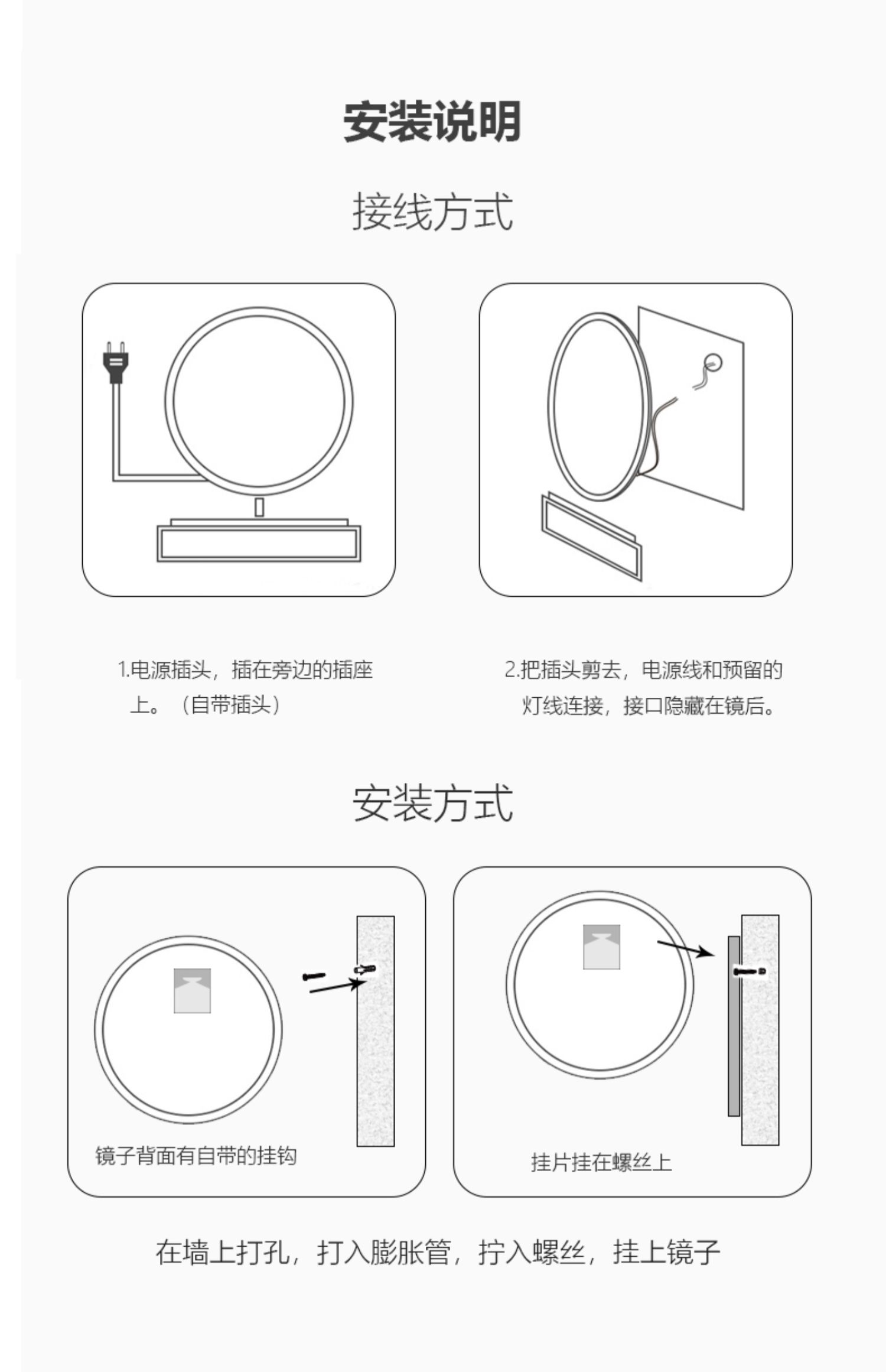 安装说明

接线方式

1.电源插头，插在旁边的插座上。（自带插头）

2.把插头剪去，电源线和预留的灯线连接，接口隐藏在镜后。

安装方式

镜子背面有自带的挂钩

挂片挂在螺丝上

在墙上打孔，打入膨胀管，拧入螺丝，挂上镜子