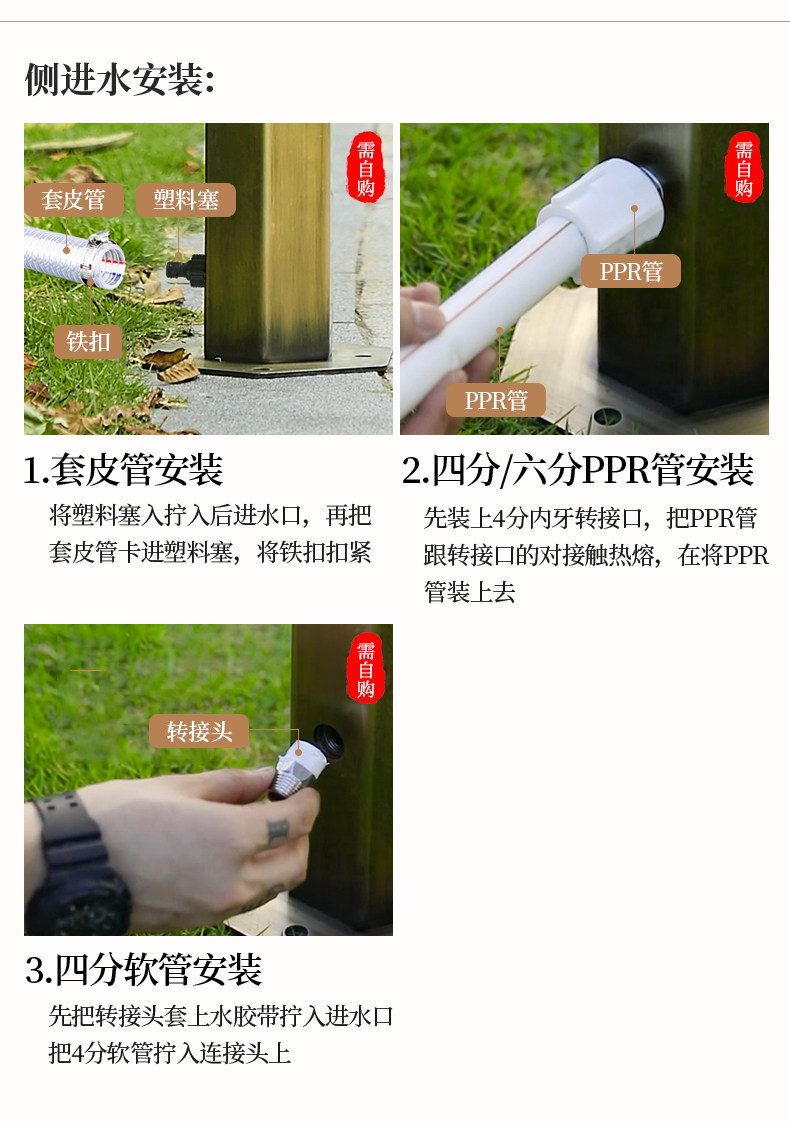 侧进水安装:

需自购

套皮管

塑料塞

铁扣

1.套皮管安装

将塑料塞入拧入后进水口，再把套皮管卡进塑料塞，将铁扣扣紧

需自购

PPR管

PPR管

2.四分/六分PPR管安装

先装上4分内牙转接口，把PPR管跟转接口的对接触热熔，在将PPR管装上去

需自购

转接头

3.四分软管安装

先把转接头套上水胶带拧入进水口把4分软管拧入连接头上