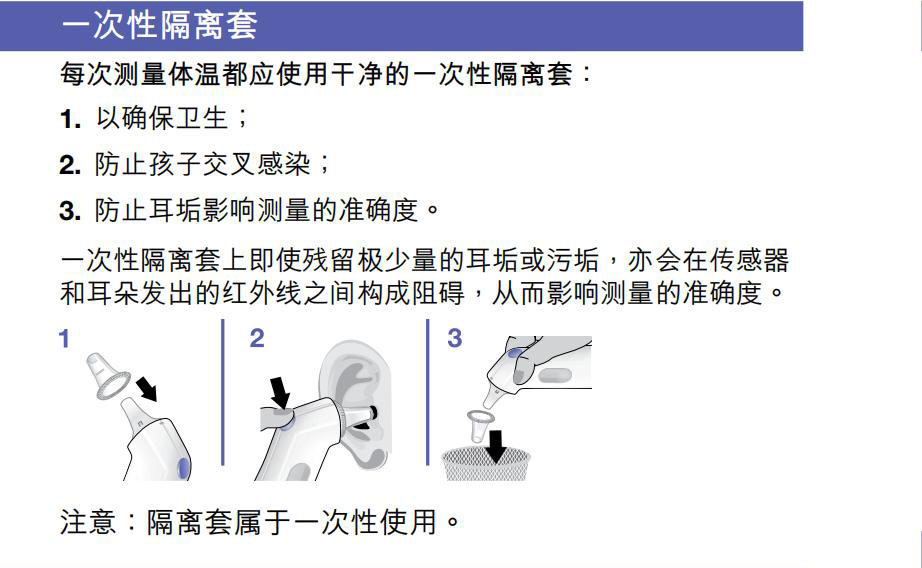 一次性隔离套

每次测量体温都应使用干净的一次性隔离套：

1. 以确保卫生；

2. 防止孩子交叉感染；

3. 防止耳垢影响测量的准确度。

一次性隔离套上即使残留极少量的耳垢或污垢，亦会在传感器和耳朵发出的红外线之间构成阻碍，从而影响测量的准确度。

1

2

3

注意：隔离套属于一次性使用。