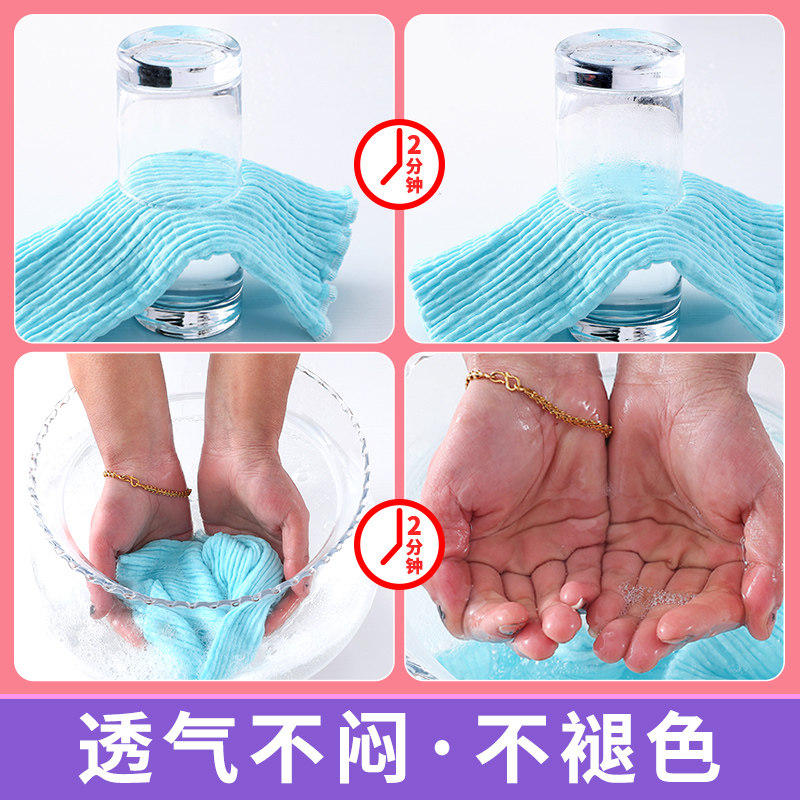 2分钟

2分钟

透气不闷·不褪色