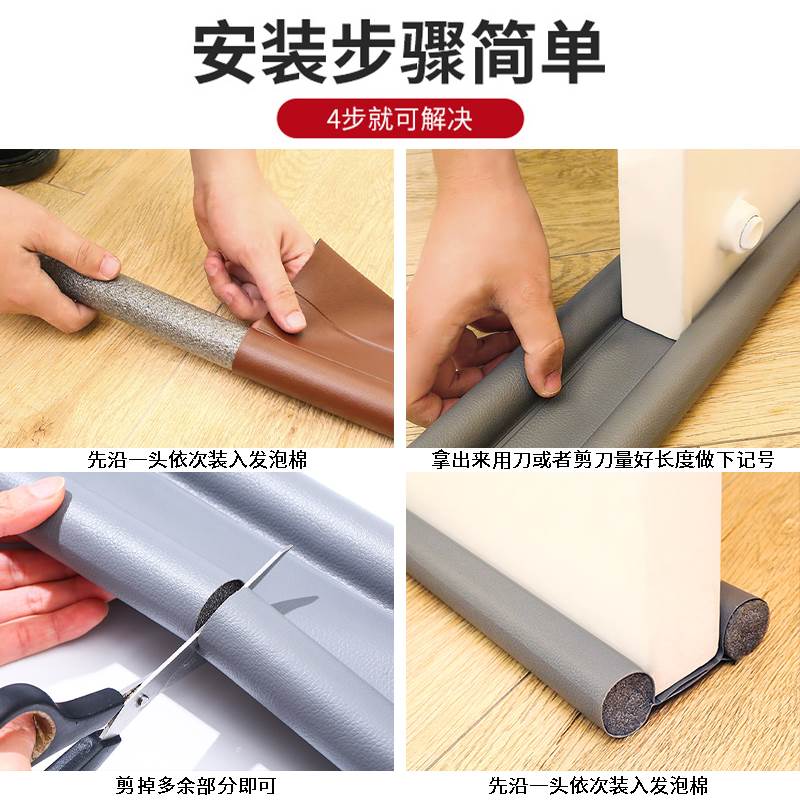 安装步骤简单

4步就可解决

先沿一头依次装入发泡棉

拿出来用刀或者剪刀量好长度做下记号

剪掉多余部分即可

先沿一头依次装入发泡棉