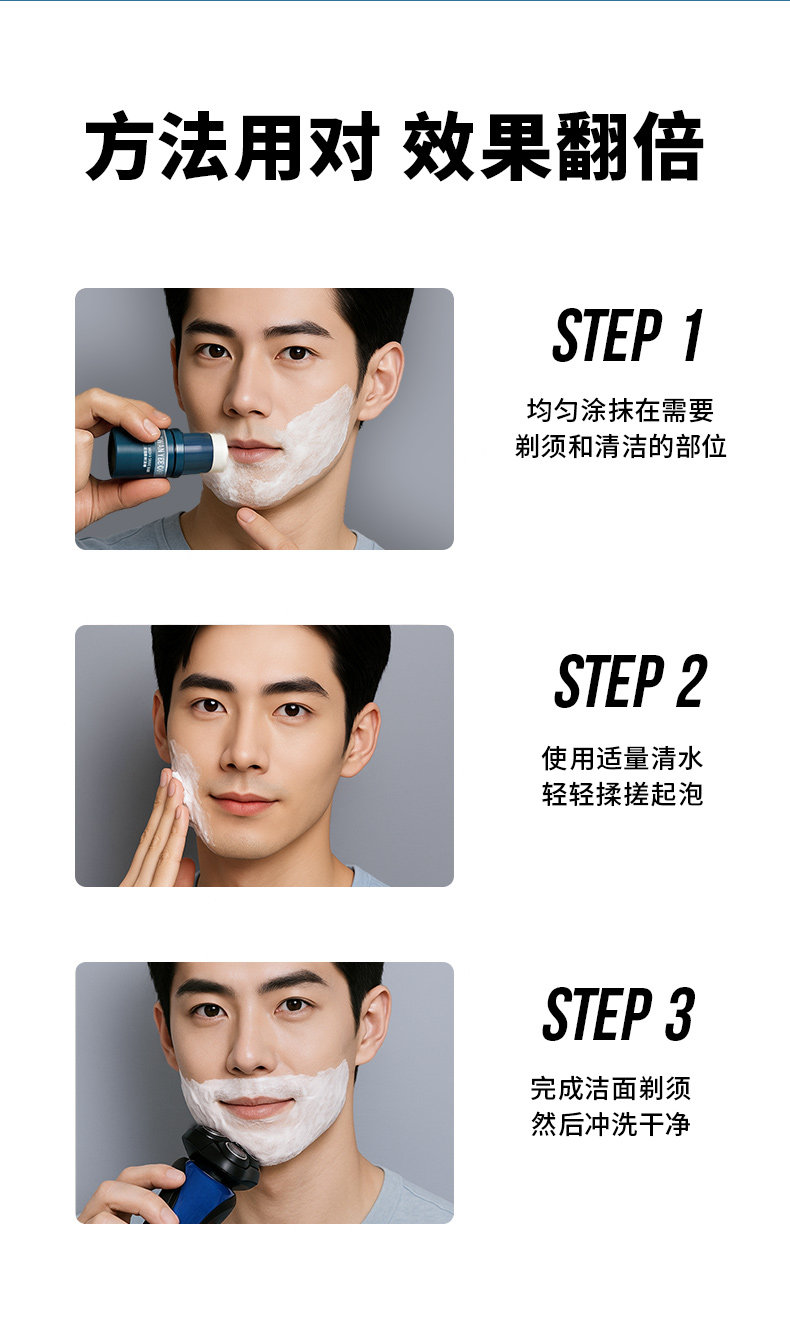 方法用对 效果翻倍

STEP 1

均匀涂抹在需要剃须和清洁的部位

STEP 2

使用适量清水轻轻揉搓起泡

STEP 3

完成洁面剃须然后冲洗干净