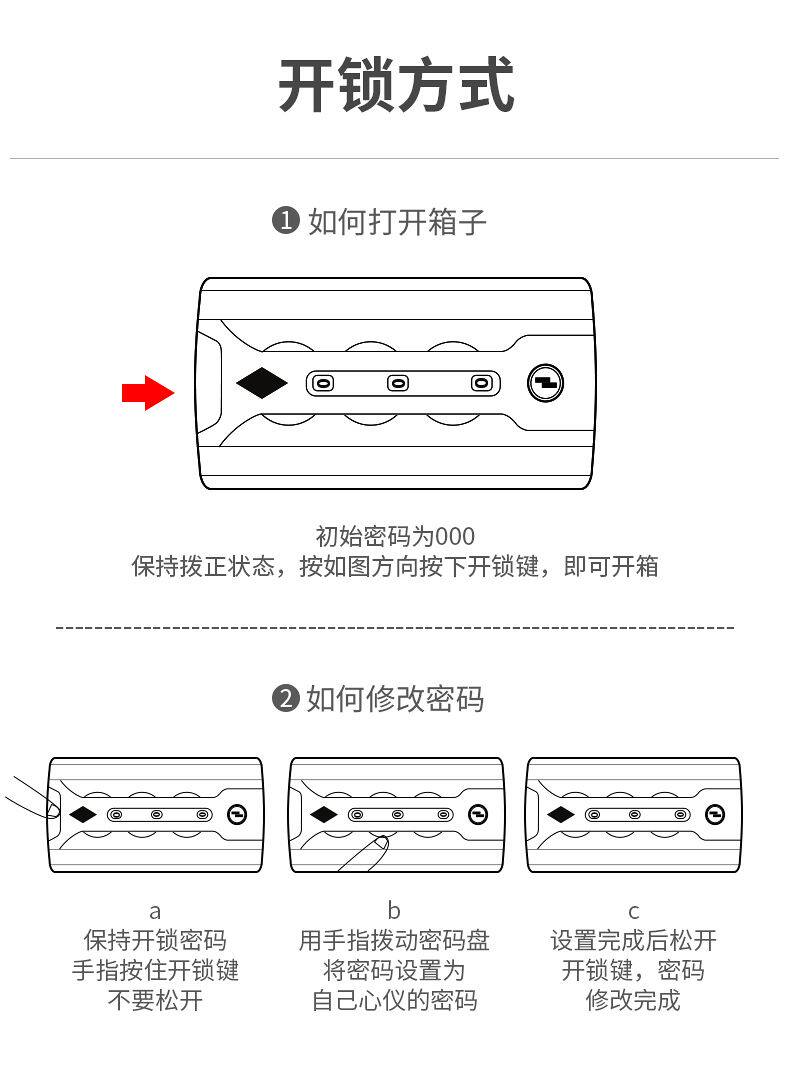 开锁方式

❶ 如何打开箱子

初始密码为000
保持拨正状态，按如图方向按下开锁键，即可开箱

❷ 如何修改密码

a
保持开锁密码
手指按住开锁键
不要松开

b
用手指拨动密码盘
将密码设置为
自己心仪的密码

c
设置完成后松开
开锁键，密码
修改完成