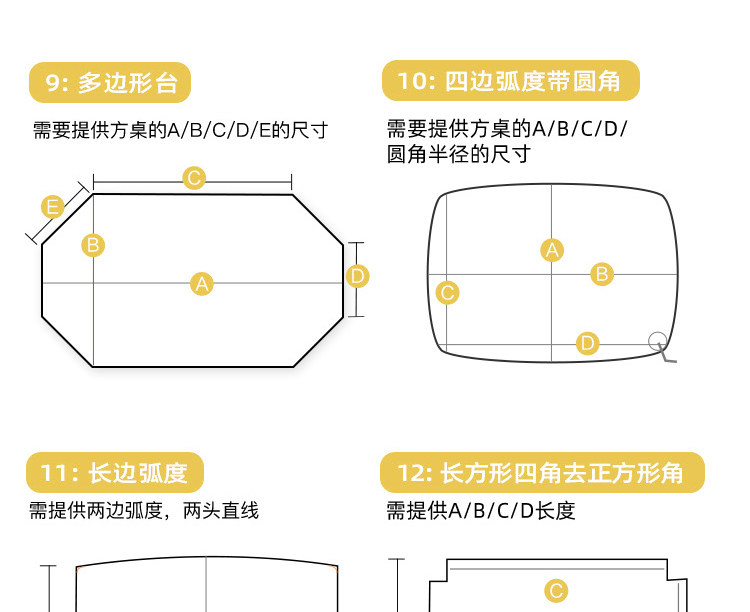 9: 多边形台

需要提供方桌的A/B/C/D/E的尺寸

C
E
B
A
D

10: 四边弧度带圆角

需要提供方桌的A/B/C/D/圆角半径的尺寸

A
B
C
D

11: 长边弧度

需提供两边弧度，两头直线

12: 长方形四角去正方形角

需提供A/B/C/D长度

C