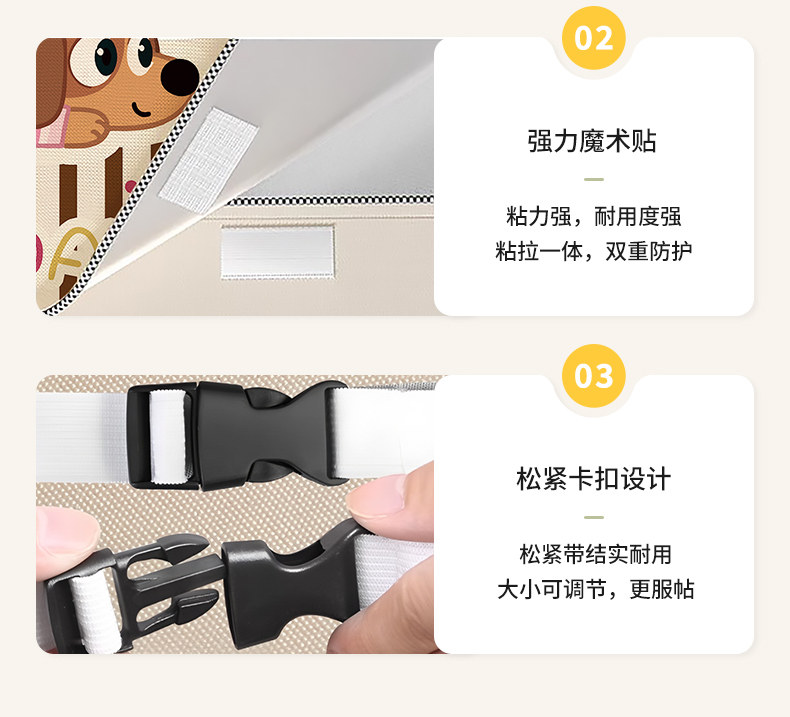 02

强力魔术贴

粘力强，耐用度强
粘拉一体，双重防护

03

松紧卡扣设计

松紧带结实耐用
大小可调节，更服帖