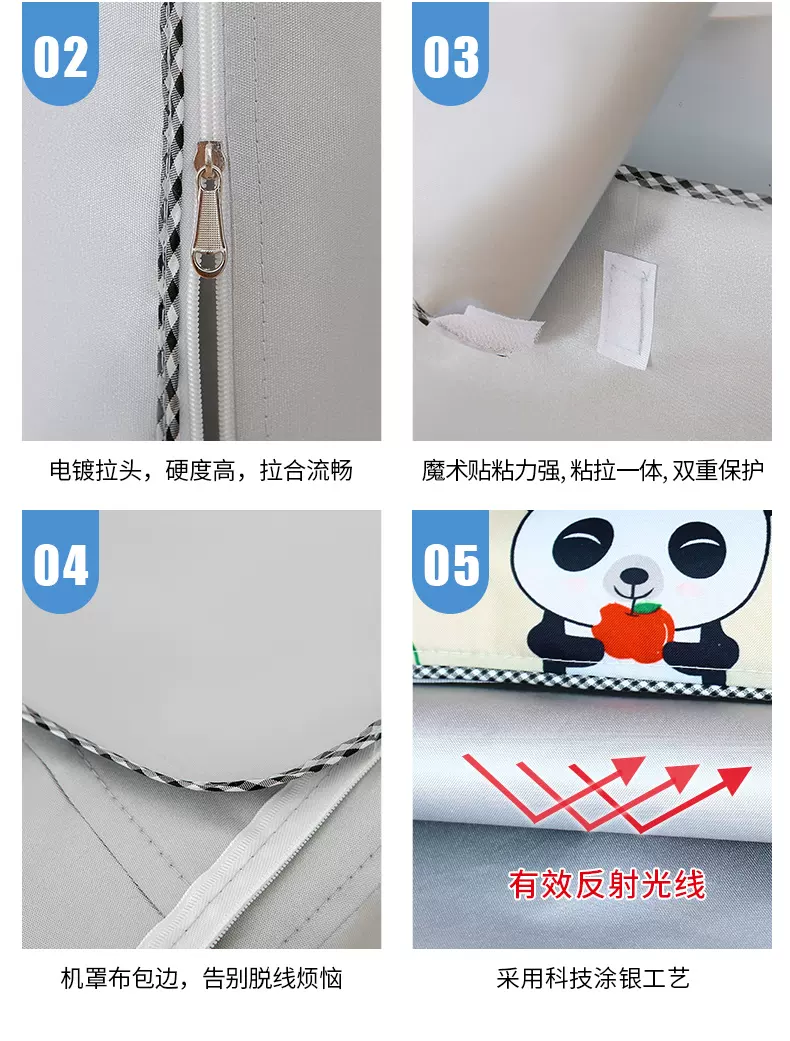 02

电镀拉头，硬度高，拉合流畅

03

魔术贴粘力强, 粘拉一体, 双重保护

04

机罩布包边，告别脱线烦恼

05

有效反射光线

采用科技涂银工艺