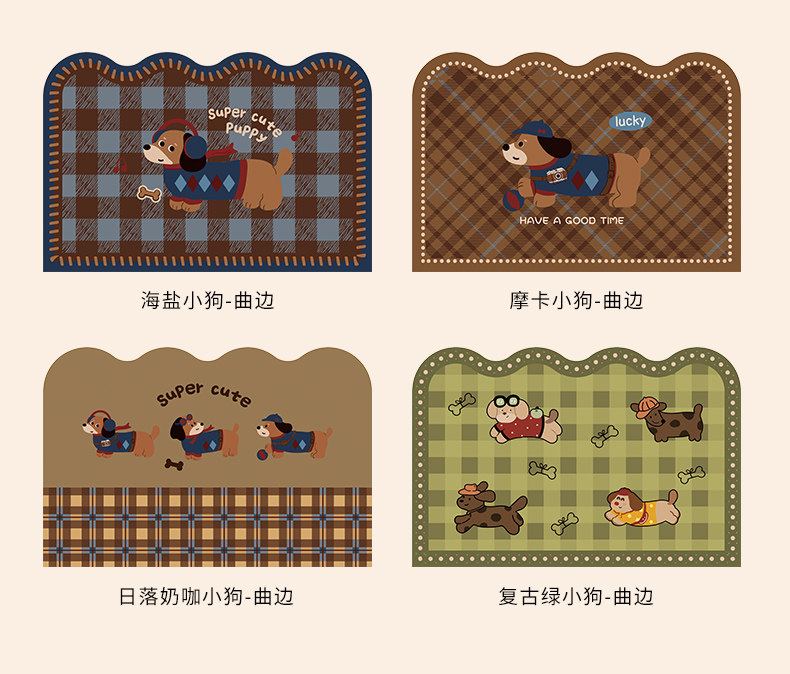 Super cute Puppy

海盐小狗-曲边

lucky

HAVE A GOOD TIME

摩卡小狗-曲边

Super cute

日落奶咖小狗-曲边

复古绿小狗-曲边