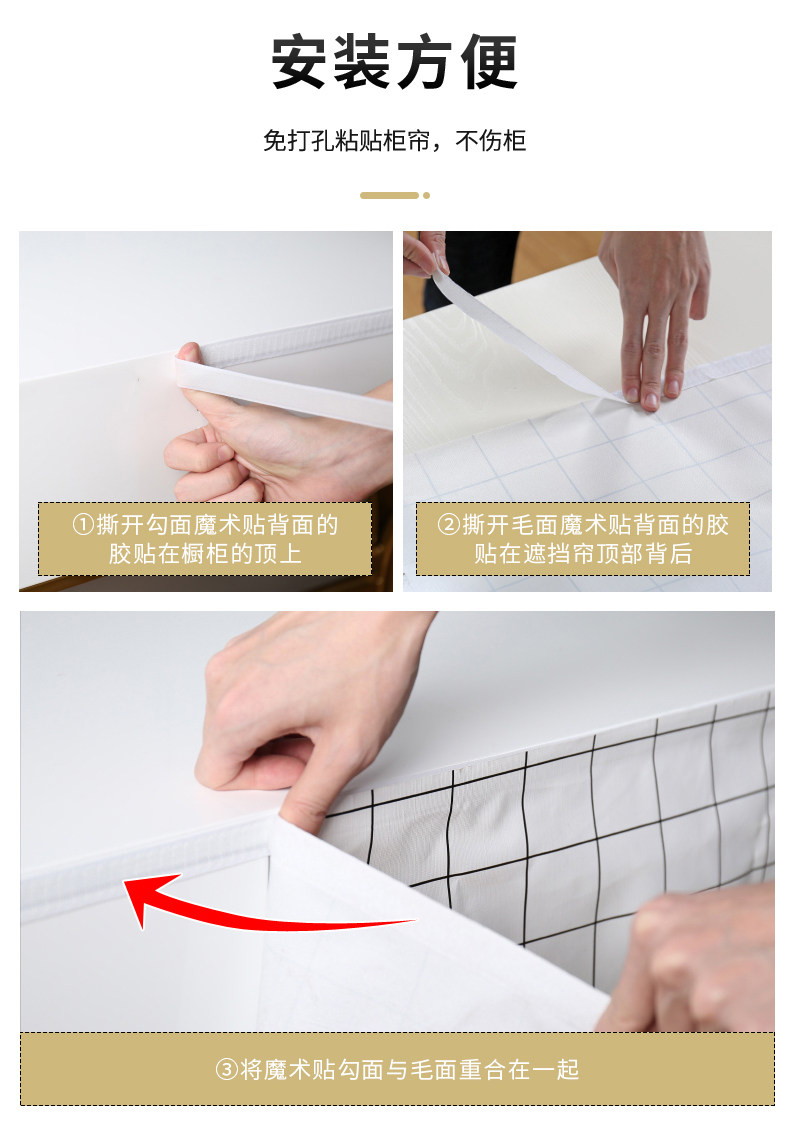 安装方便

免打孔粘贴柜帘，不伤柜

①撕开勾面魔术贴背面的胶贴在橱柜的顶上

②撕开毛面魔术贴背面的胶贴在遮挡帘顶部背后

③将魔术贴勾面与毛面重合在一起