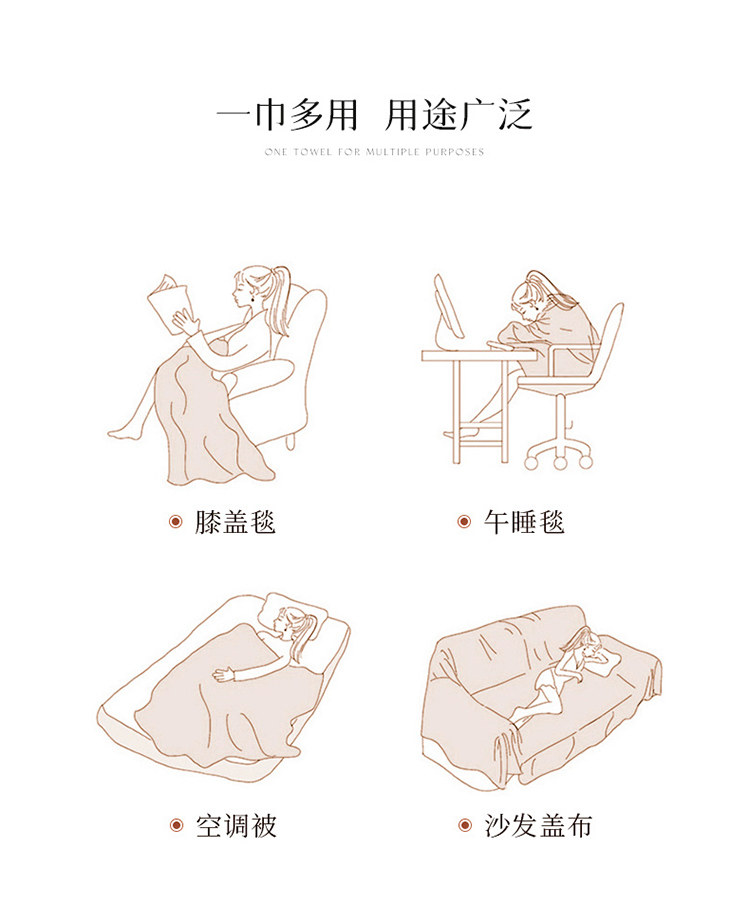 一巾多用 用途广泛

ONE TOWEL FOR MULTIPLE PURPOSES

膝盖毯

午睡毯

空调被

沙发盖布