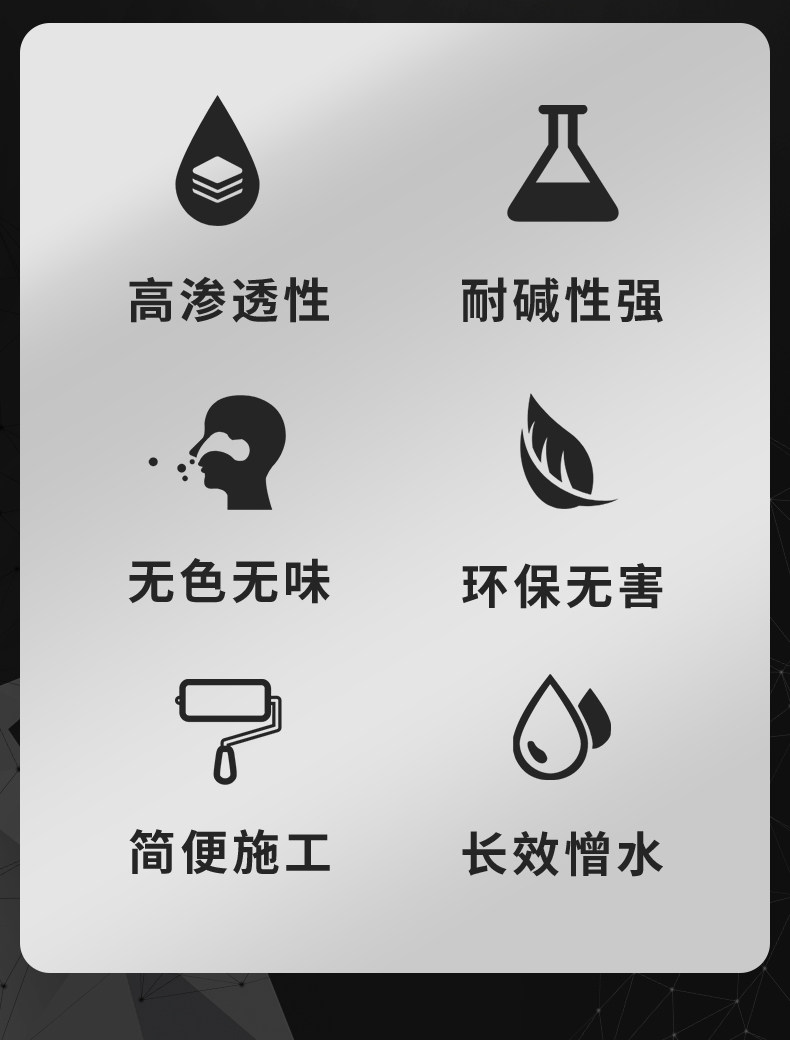 高渗透性

耐碱性强

无色无味

环保无害

简便施工

长效憎水