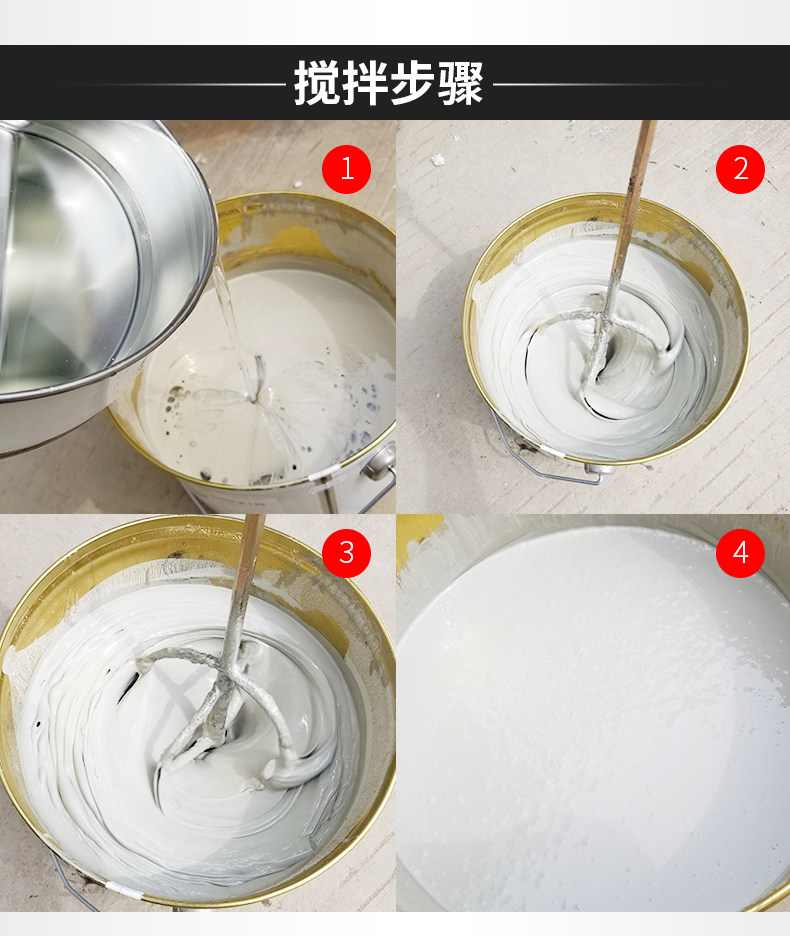 搅拌步骤

1

2

3

4