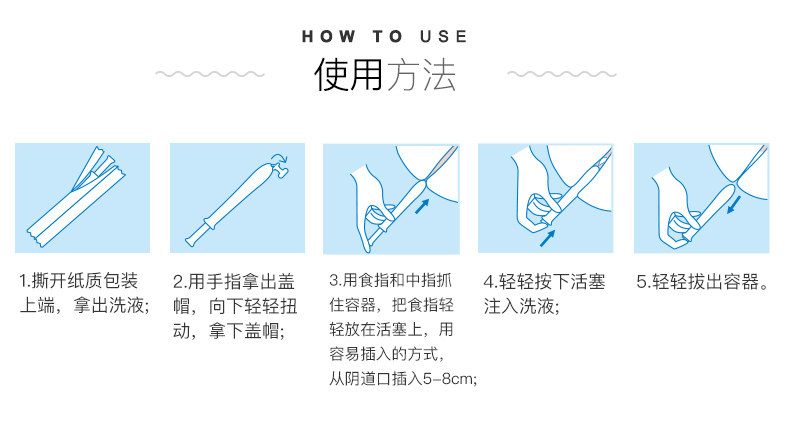 HOW TO USE

使用方法

1.撕开纸质包装上端，拿出洗液；

2.用手指拿出盖帽，向下轻轻扭动，拿下盖帽；

3.用食指和中指抓住容器，把食指轻轻放在活塞上，用容易插入的方式，从阴道口插入5-8cm;

4.轻轻按下活塞注入洗液；

5.轻轻拔出容器。