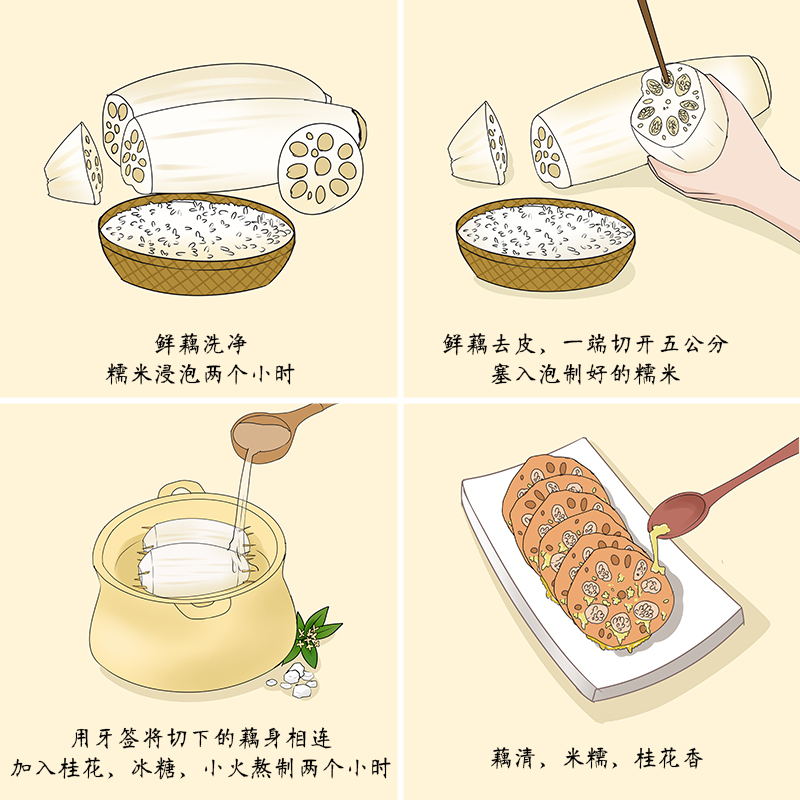 鲜藕洗净
糯米浸泡两个小时

鲜藕去皮，一端切开五公分
塞入泡制好的糯米

用牙签将切下的藕身相连
加入桂花，冰糖，小火熬制两个小时

藕清，米糯，桂花香