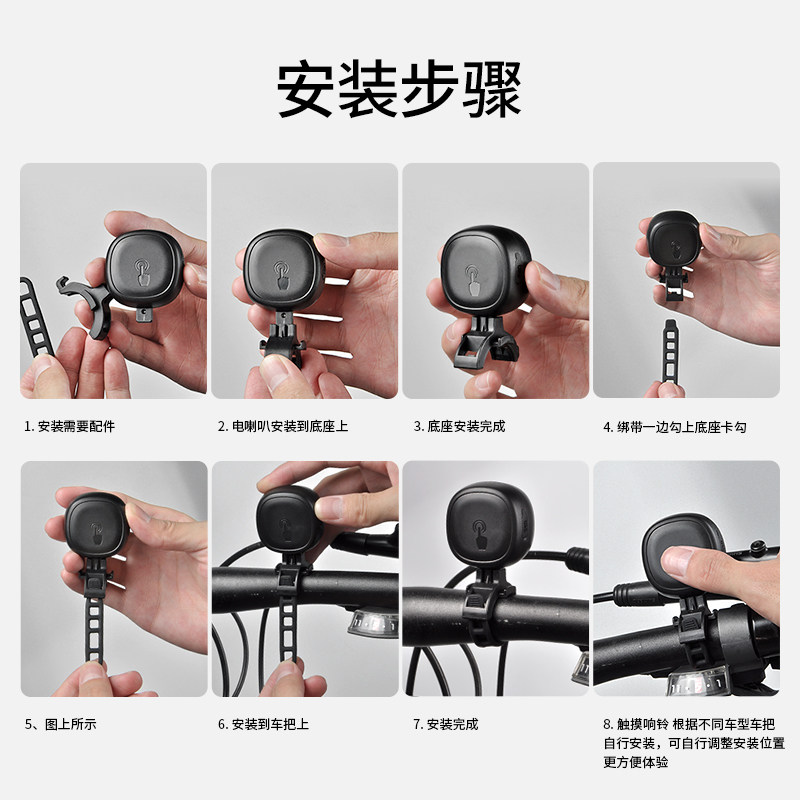 安装步骤

1. 安装需要配件

2. 电喇叭安装到底座上

3. 底座安装完成

4. 绑带一边勾上底座卡勾

5、图上所示

6. 安装到车把上

7. 安装完成

8. 触摸响铃 根据不同车型车把自行安装，可自行调整安装位置更方便体验