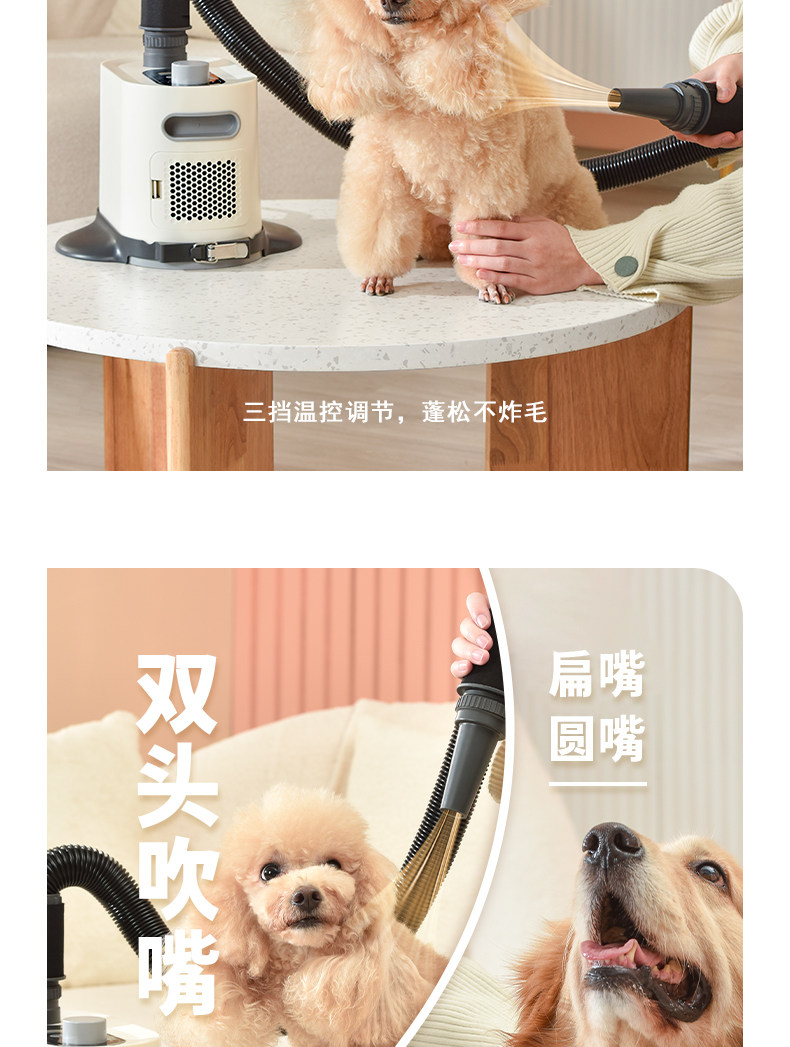 三挡温控调节，蓬松不炸毛

双头吹嘴

扁嘴
圆嘴