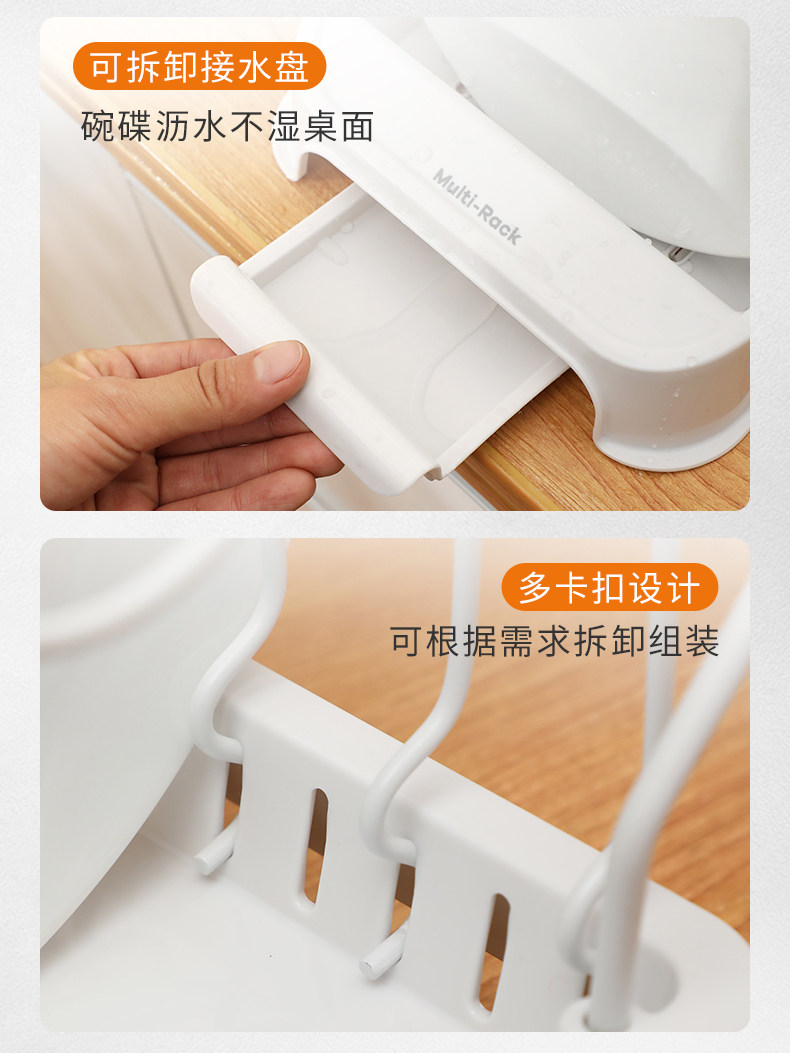 可拆卸接水盘

碗碟沥水不湿桌面

Multi-Rack

多卡扣设计

可根据需求拆卸组装