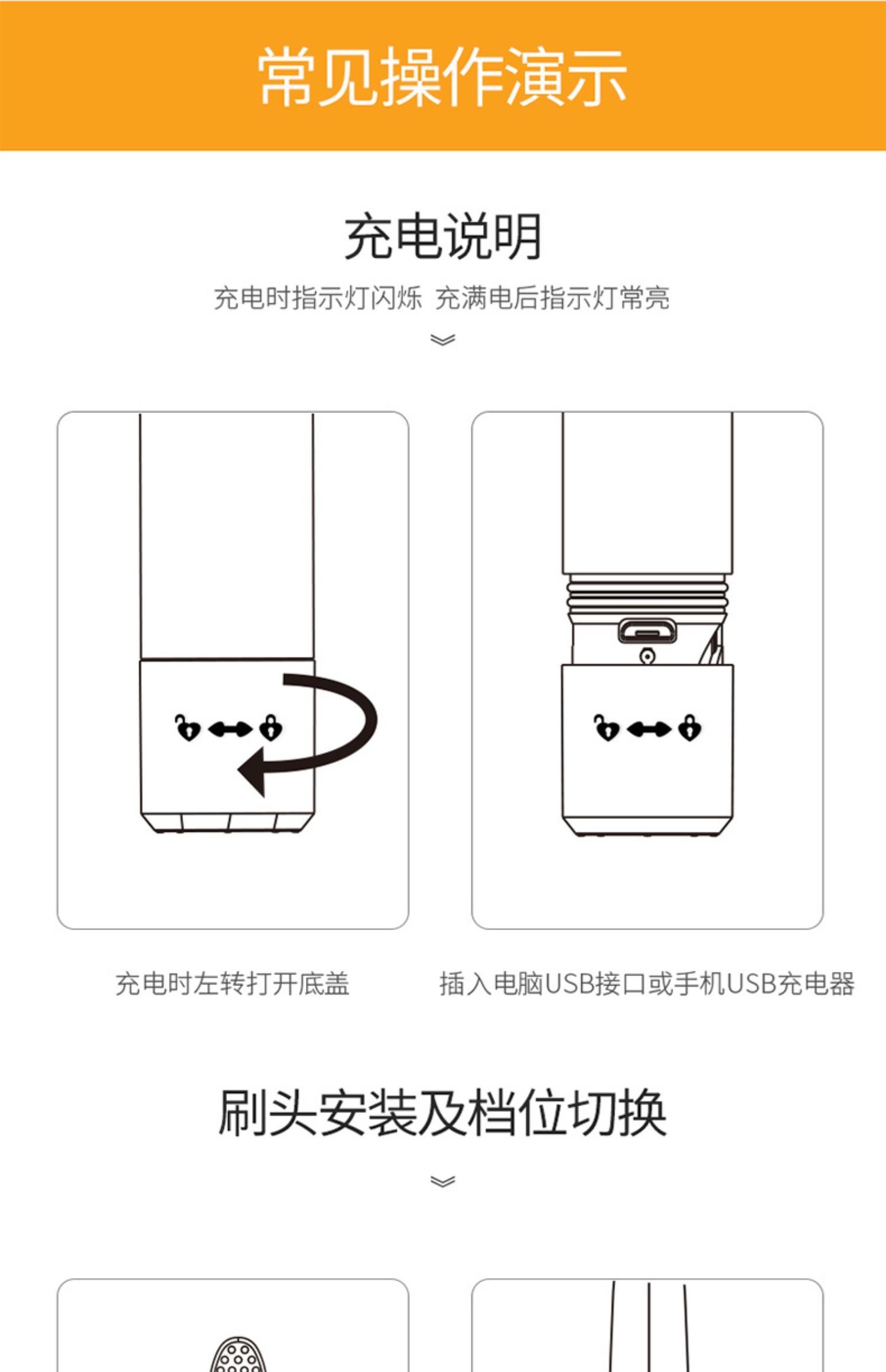 常见操作演示

充电说明

充电时指示灯闪烁 充满电后指示灯常亮

充电时左转打开底盖

插入电脑USB接口或手机USB充电器

刷头安装及档位切换