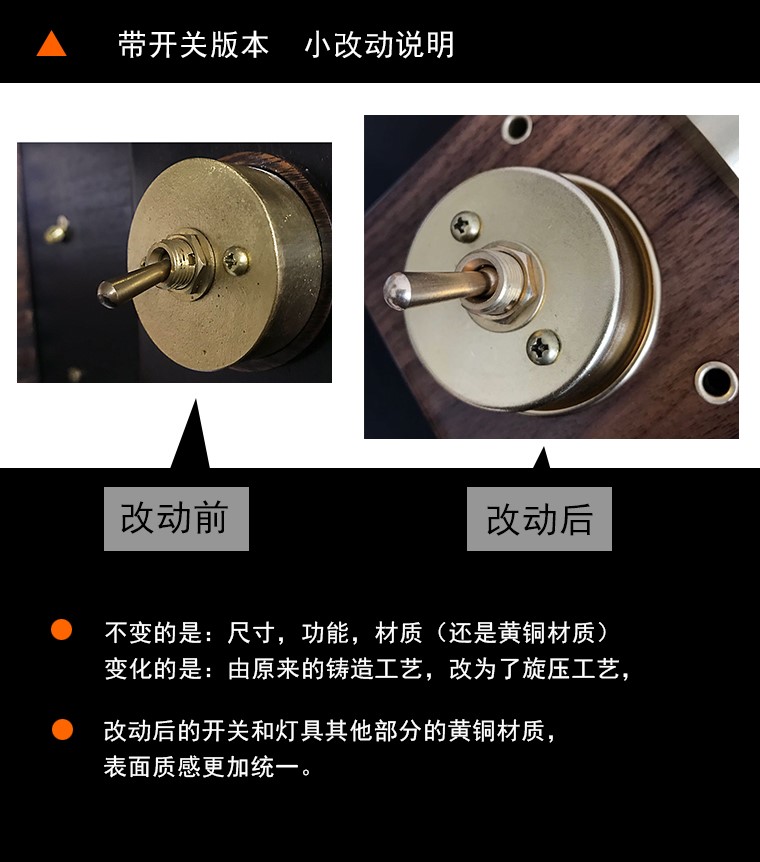 带开关版本　小改动说明

改动前

改动后

不变的是：尺寸，功能，材质（还是黄铜材质）
变化的是：由原来的铸造工艺，改为了旋压工艺，

改动后的开关和灯具其他部分的黄铜材质，
表面质感更加统一。