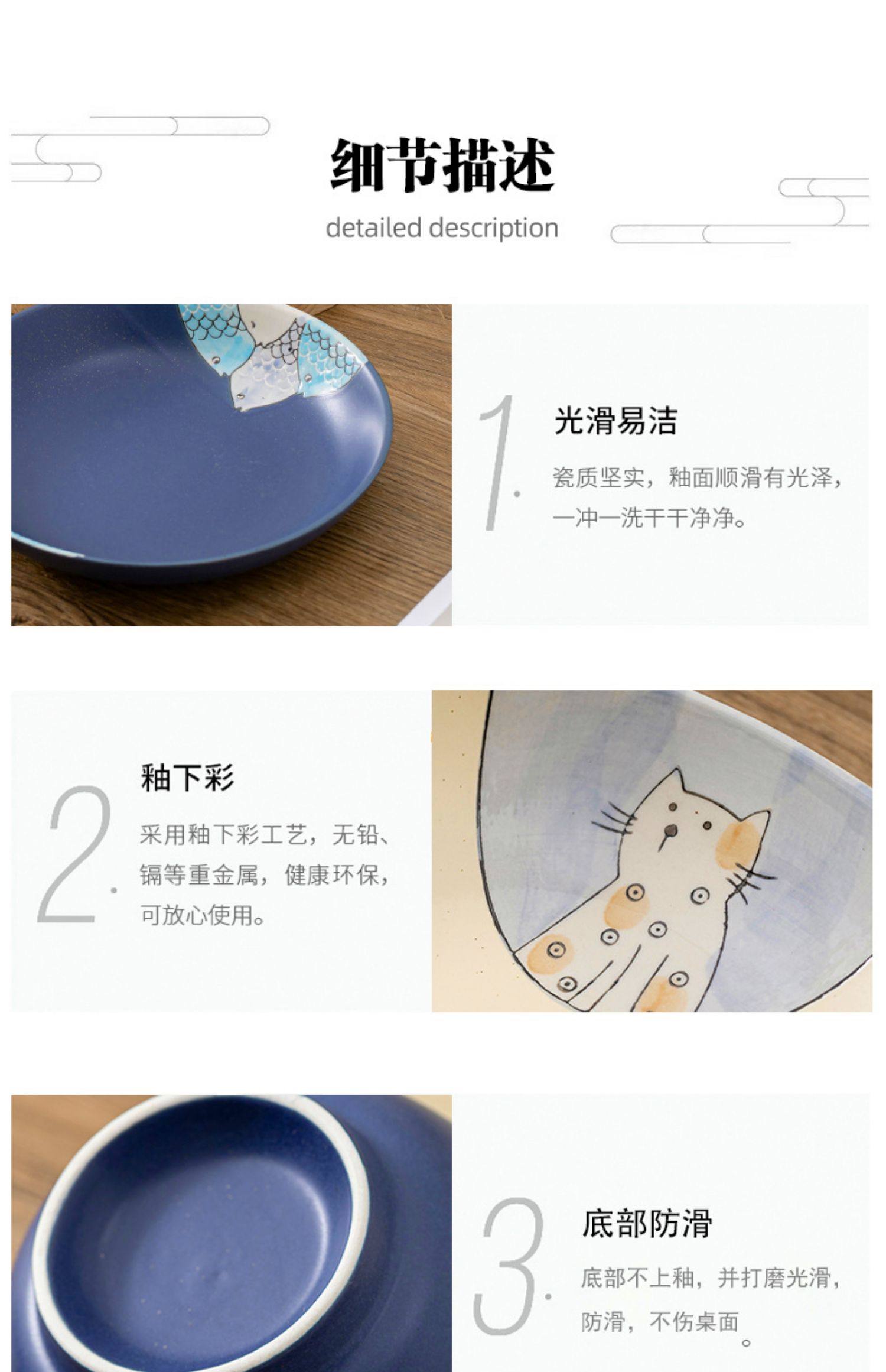 细节描述

detailed description

1.

光滑易洁

瓷质坚实，釉面顺滑有光泽，一冲一洗干干净净。

2.

釉下彩

采用釉下彩工艺，无铅、镉等重金属，健康环保，可放心使用。

3.

底部防滑

底部不上釉，并打磨光滑，防滑，不伤桌面。