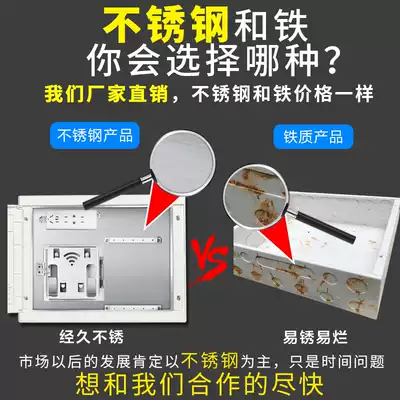 不锈钢和铁
你会选择哪种？

我们厂家直销，不锈钢和铁价格一样

不锈钢产品

铁质产品

VS

经久不锈

易锈易烂

市场以后的发展肯定以不锈钢为主，只是时间问题

想和我们合作的尽快