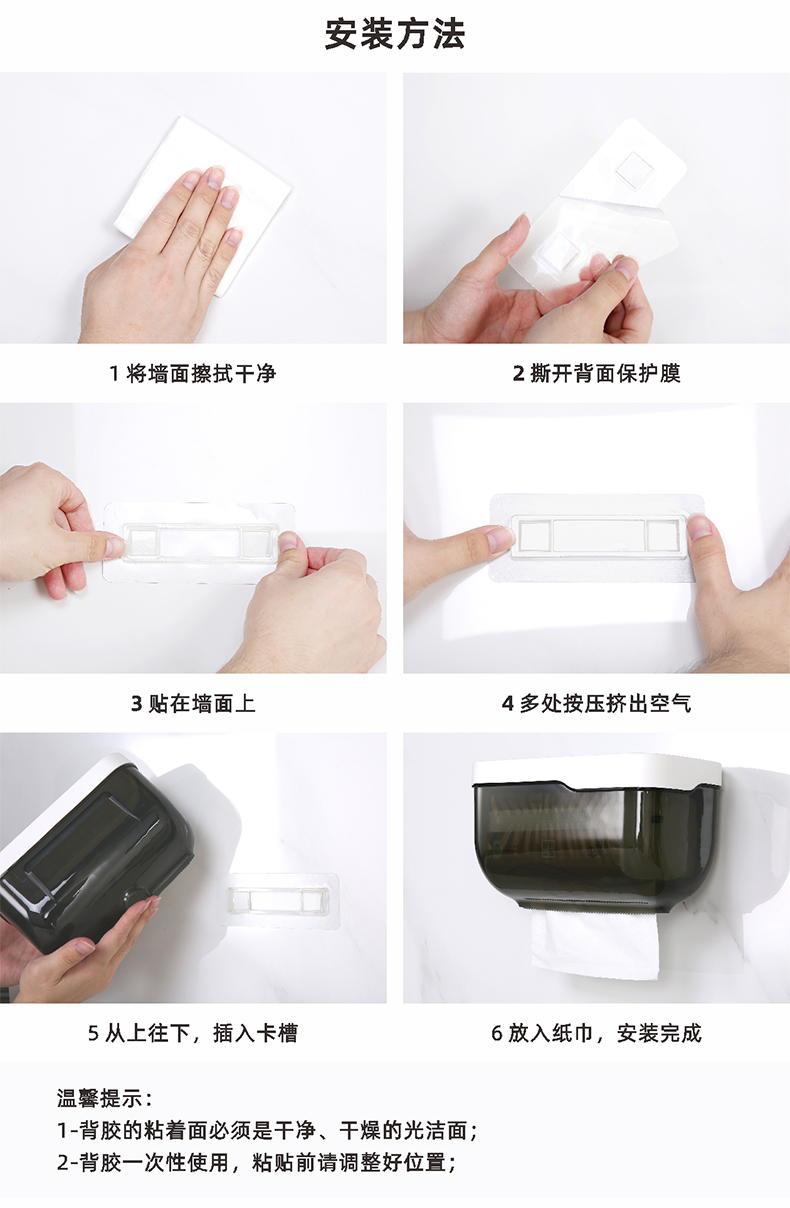 安装方法

1 将墙面擦拭干净

2 撕开背面保护膜

3 贴在墙面上

4 多处按压挤出空气

5 从上往下，插入卡槽

6 放入纸巾，安装完成

温馨提示：
1-背胶的粘着面必须是干净、干燥的光洁面；
2-背胶一次性使用，粘贴前请调整好位置；