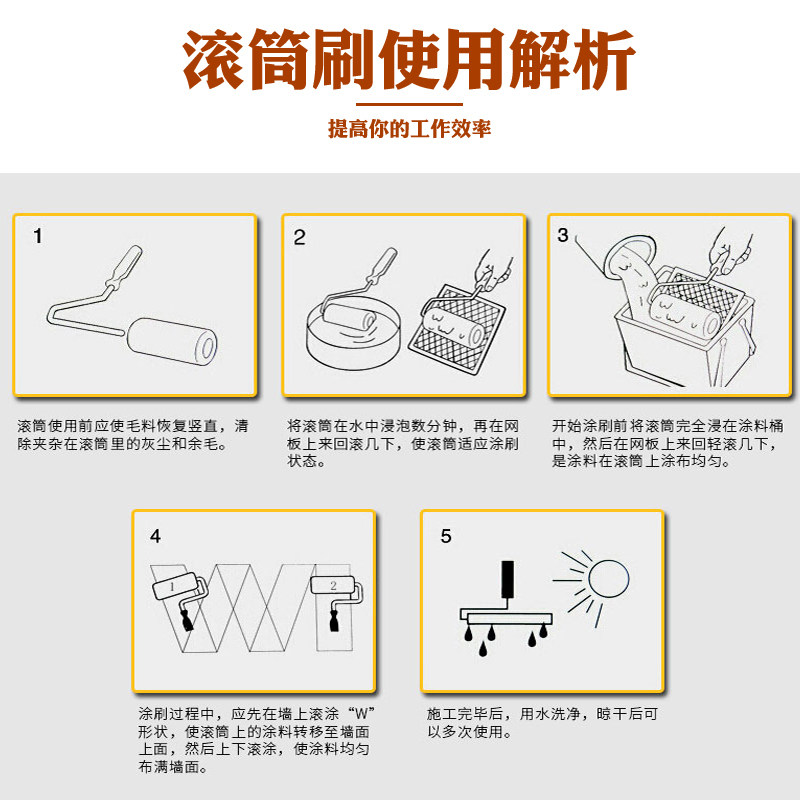 滚筒刷使用解析

提高你的工作效率

1

滚筒使用前应使毛料恢复竖直，清除夹杂在滚筒里的灰尘和余毛。

2

将滚筒在水中浸泡数分钟，再在网板上来回滚几下，使滚筒适应涂刷状态。

3

开始涂刷前将滚筒完全浸在涂料桶中，然后在网板上来回轻滚几下，是涂料在滚筒上涂布均匀。

4

1

2

涂刷过程中，应先在墙上滚涂“W”形状，使滚筒上的涂料转移至墙面上面，然后上下滚涂，使涂料均匀布满墙面。

5

施工完毕后，用水洗净，晾干后可以多次使用。