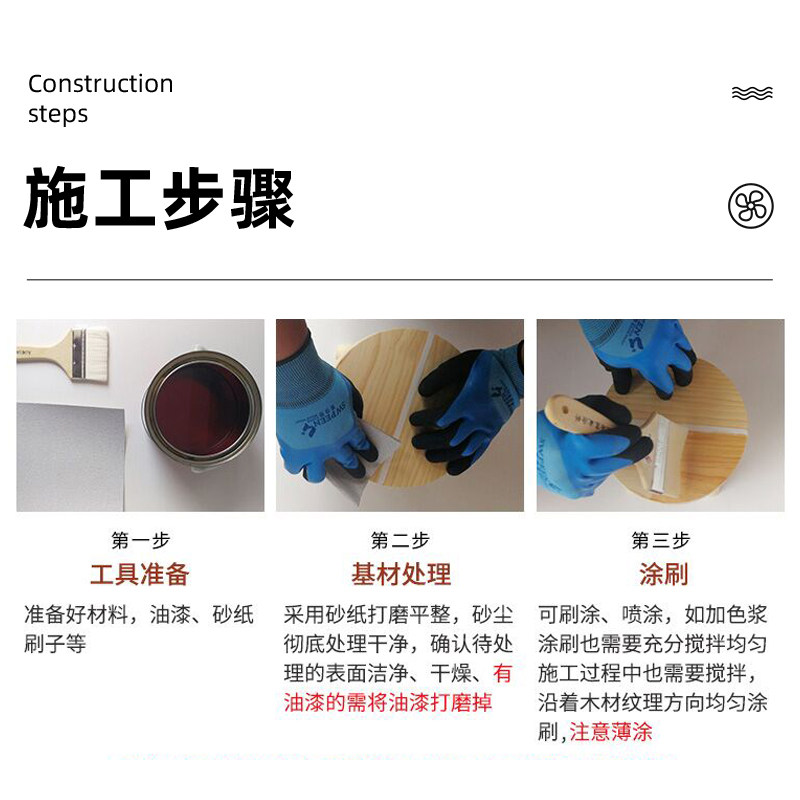 Construction steps

施工步骤

第一步
工具准备
准备好材料，油漆、砂纸刷子等

第二步
基材处理
采用砂纸打磨平整，砂尘彻底处理干净，确认待处理的表面洁净、干燥、有油漆的需将油漆打磨掉

第三步
涂刷
可刷涂、喷涂，如加色浆涂刷也需要充分搅拌均匀施工过程中也需要搅拌，沿着木材纹理方向均匀涂刷，注意薄涂