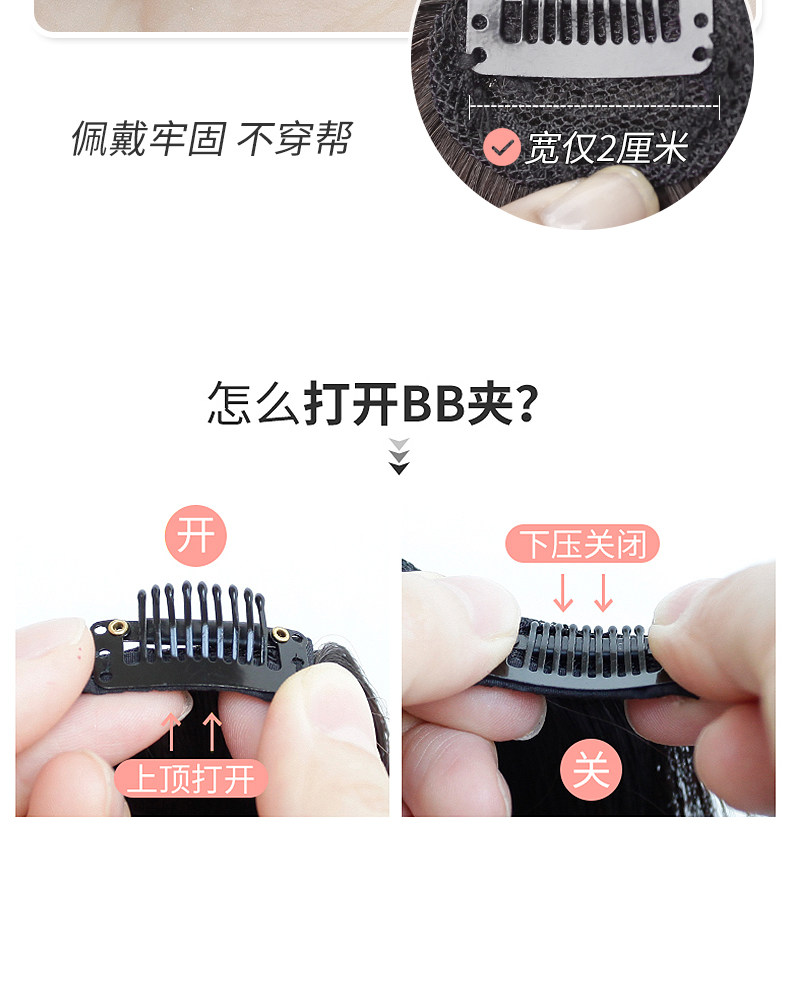 佩戴牢固 不穿帮

宽仅2厘米

怎么打开BB夹?

开

上顶打开

下压关闭

关