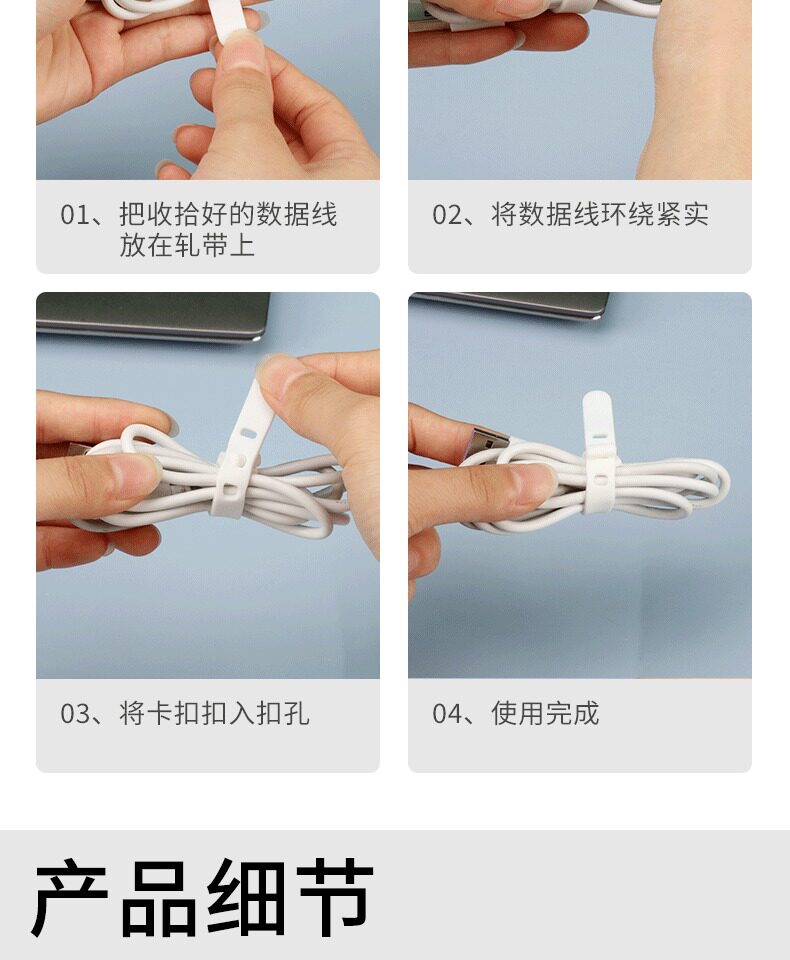 01、把收拾好的数据线放在轧带上

02、将数据线环绕紧实

03、将卡扣扣入扣孔

04、使用完成

产品细节