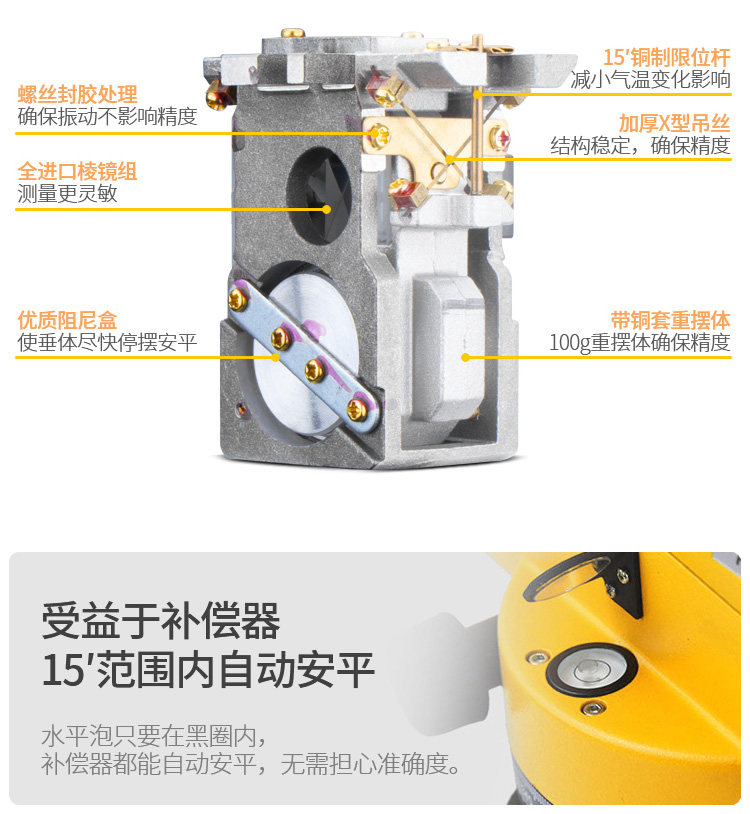 螺丝封胶处理
确保振动不影响精度

全进口棱镜组
测量更灵敏

优质阻尼盒
使垂体尽快停摆安平

15′铜制限位杆
减小气温变化影响

加厚X型吊丝
结构稳定，确保精度

带铜套重摆体
100g重摆体确保精度

受益于补偿器
15′范围内自动安平

水平泡只要在黑圈内，
补偿器都能自动安平，无需担心准确度。