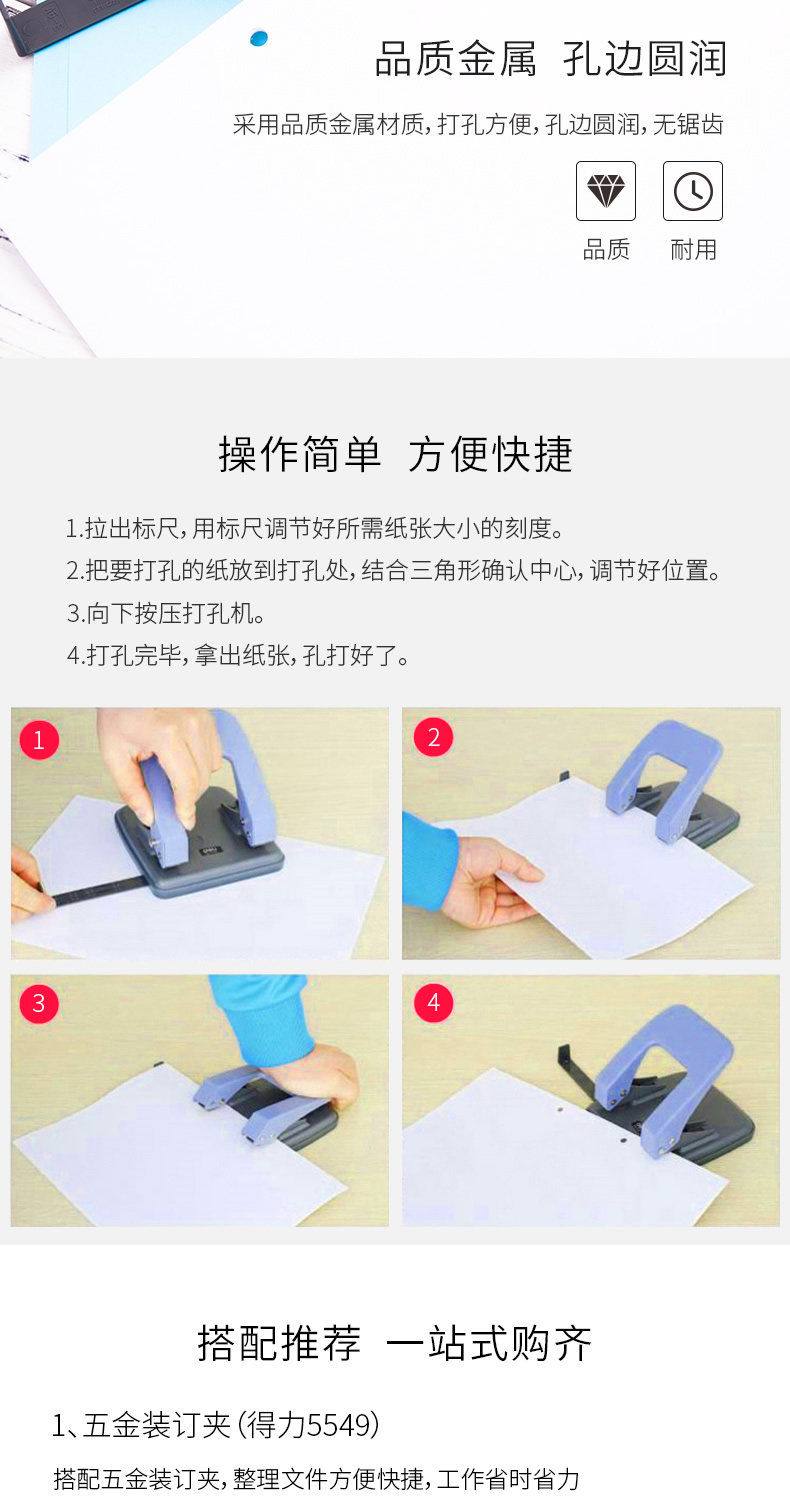 品质金属 孔边圆润

采用品质金属材质，打孔方便，孔边圆润，无锯齿

品质 耐用

操作简单 方便快捷

1.拉出标尺，用标尺调节好所需纸张大小的刻度。
2.把要打孔的纸放到打孔处，结合三角形确认中心，调节好位置。
3.向下按压打孔机。
4.打孔完毕，拿出纸张，孔打好了。

1

2

3

4

搭配推荐 一站式购齐

1、五金装订夹（得力5549）

搭配五金装订夹，整理文件方便快捷，工作省时省力