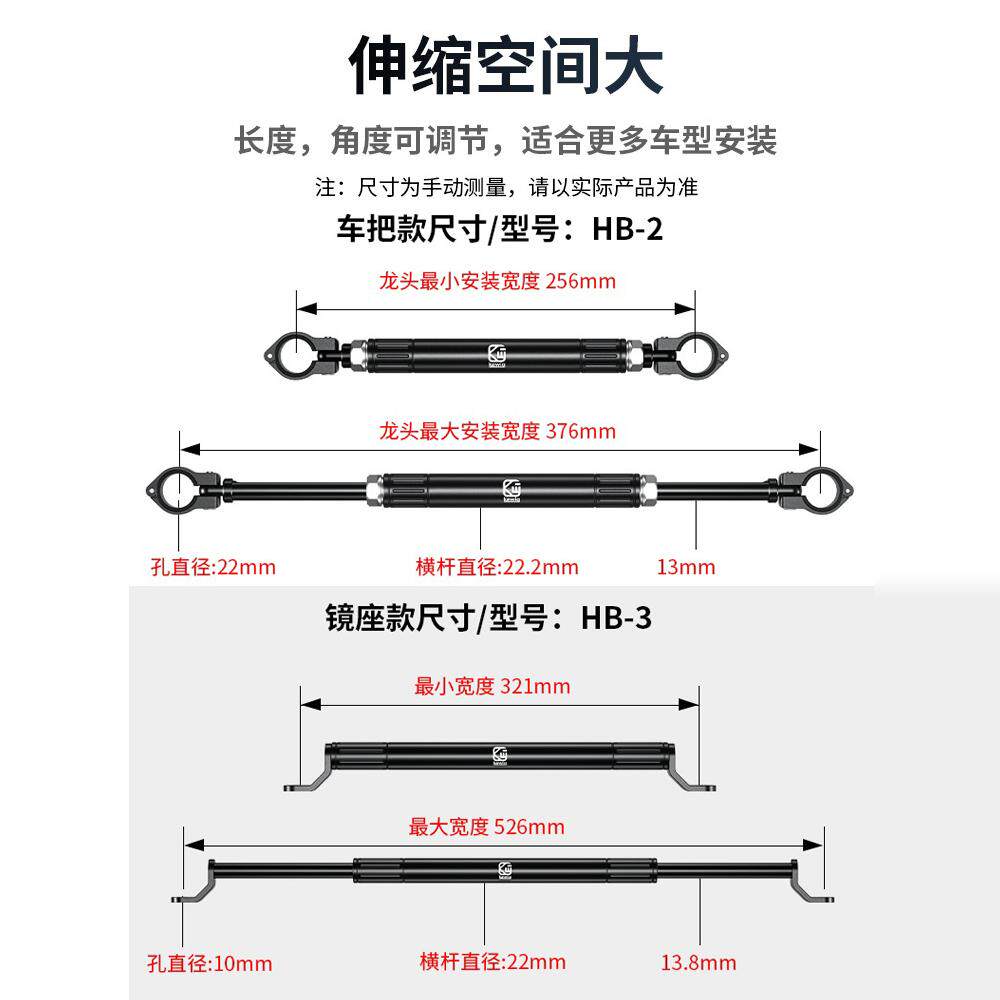 伸缩空间大

长度，角度可调节，适合更多车型安装

注：尺寸为手动测量，请以实际产品为准

车把款尺寸/型号：HB-2

龙头最小安装宽度 256mm

龙头最大安装宽度 376mm

孔直径:22mm

横杆直径:22.2mm

13mm

镜座款尺寸/型号：HB-3

最小宽度 321mm

最大宽度 526mm

孔直径:10mm

横杆直径:22mm

13.8mm