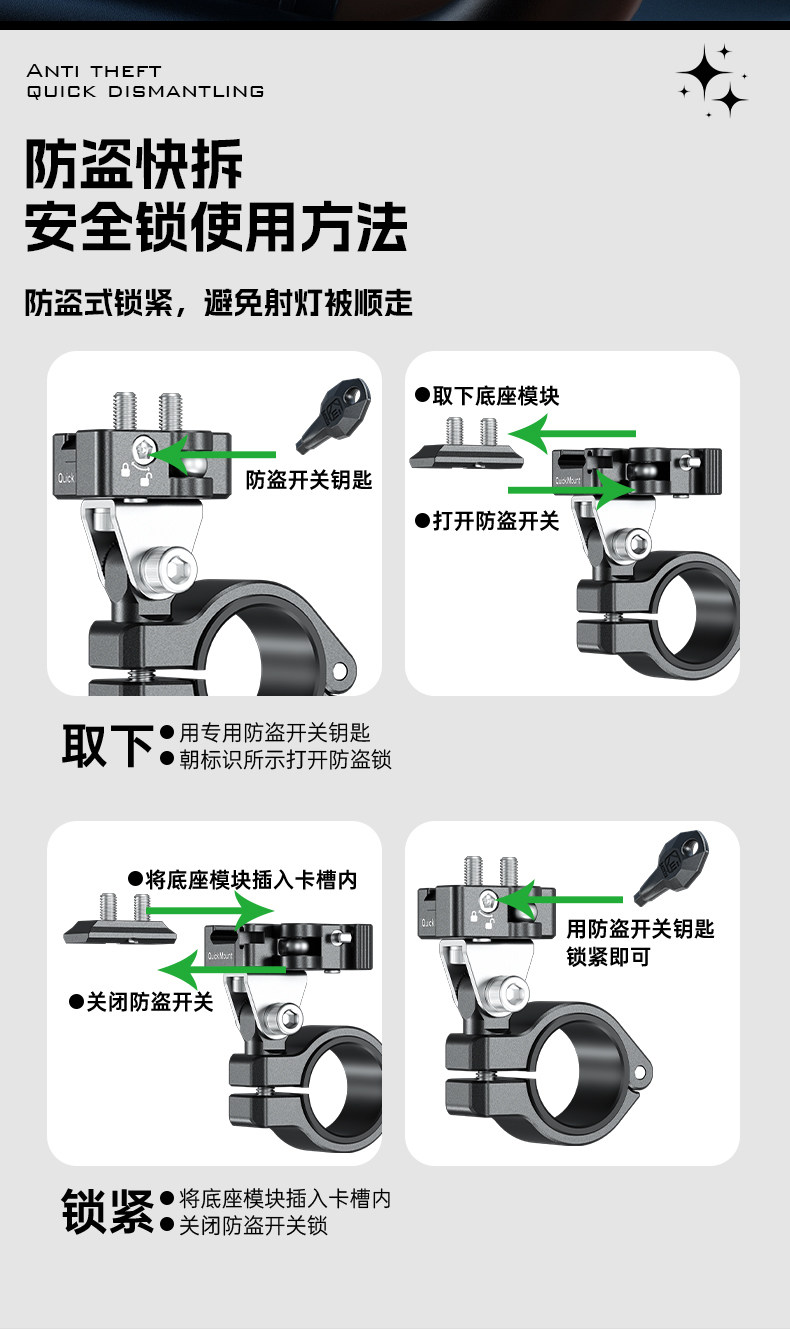 ANTI THEFT
QUICK DISMANTLING

防盗快拆
安全锁使用方法

防盗式锁紧，避免射灯被顺走

Quick

防盗开关钥匙

●取下底座模块

QuickMount

●打开防盗开关

取下 ●用专用防盗开关钥匙
●朝标识所示打开防盗锁

●将底座模块插入卡槽内

QuickMount

●关闭防盗开关

Quick

用防盗开关钥匙
锁紧即可

锁紧 ●将底座模块插入卡槽内
●关闭防盗开关锁