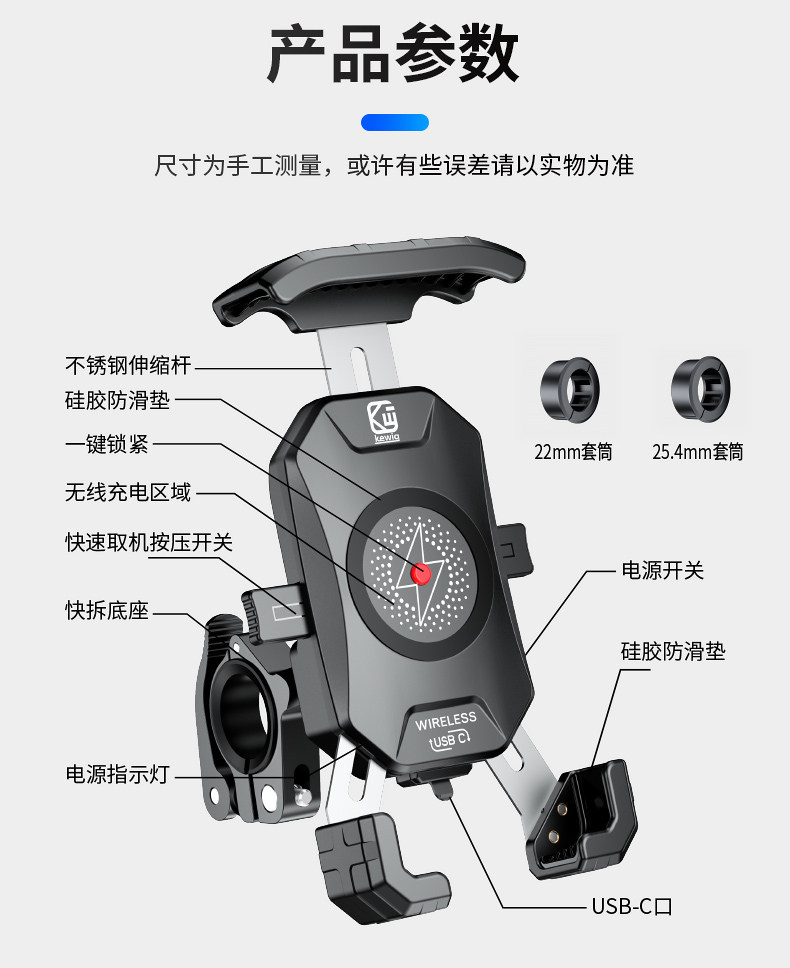 产品参数

尺寸为手工测量，或许有些误差请以实物为准

不锈钢伸缩杆
硅胶防滑垫
一键锁紧
无线充电区域
快速取机按压开关
快拆底座
电源指示灯

kewig

WIRELESS
USB C

22mm套筒
25.4mm套筒

电源开关
硅胶防滑垫
USB-C口