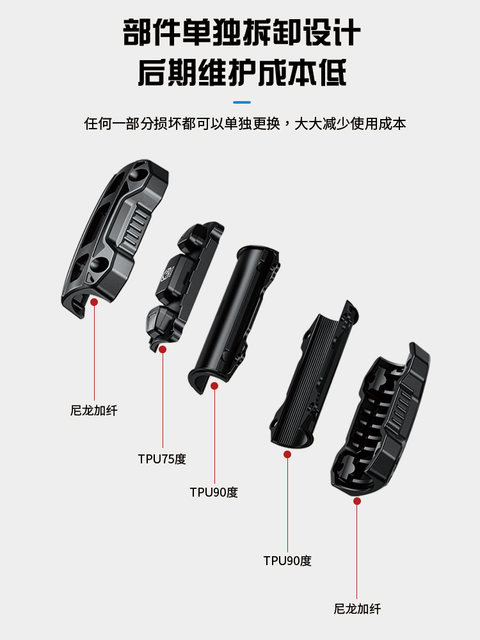 部件单独拆卸设计
后期维护成本低

任何一部分损坏都可以单独更换，大大减少使用成本

尼龙加纤

TPU75度

TPU90度

TPU90度

尼龙加纤