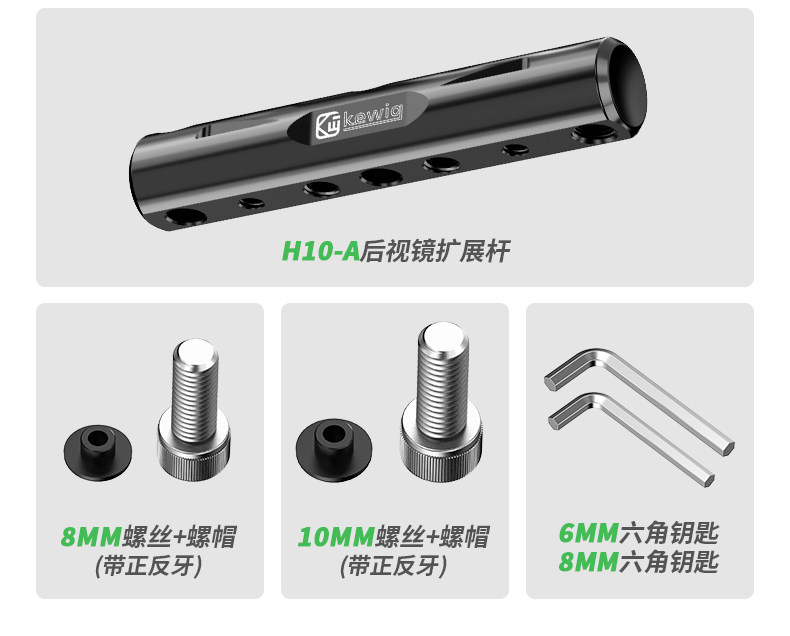 kewig

H10-A后视镜扩展杆

8MM螺丝+螺帽
(带正反牙)

10MM螺丝+螺帽
(带正反牙)

6MM六角钥匙
8MM六角钥匙